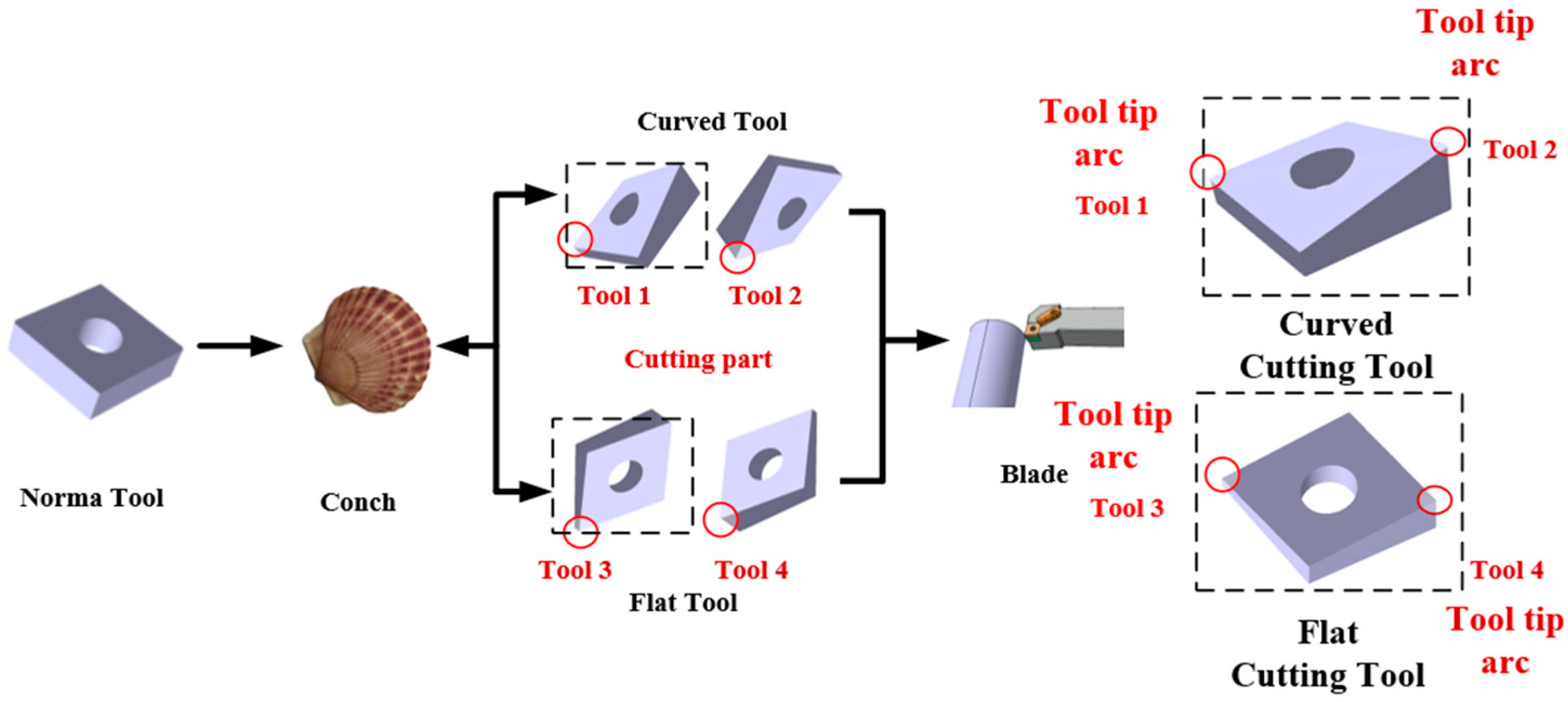 Norma Tool

Conch

Curved Tool

Tool 1

Tool 2

Cutting part

Tool 3

Tool 4

Flat Tool

Blade

Tool tip arc

Tool 1

Tool tip arc

Tool 2

Curved Cutting Tool

Tool tip arc

Tool 3

Tool 4

Tool tip arc

Flat Cutting Tool