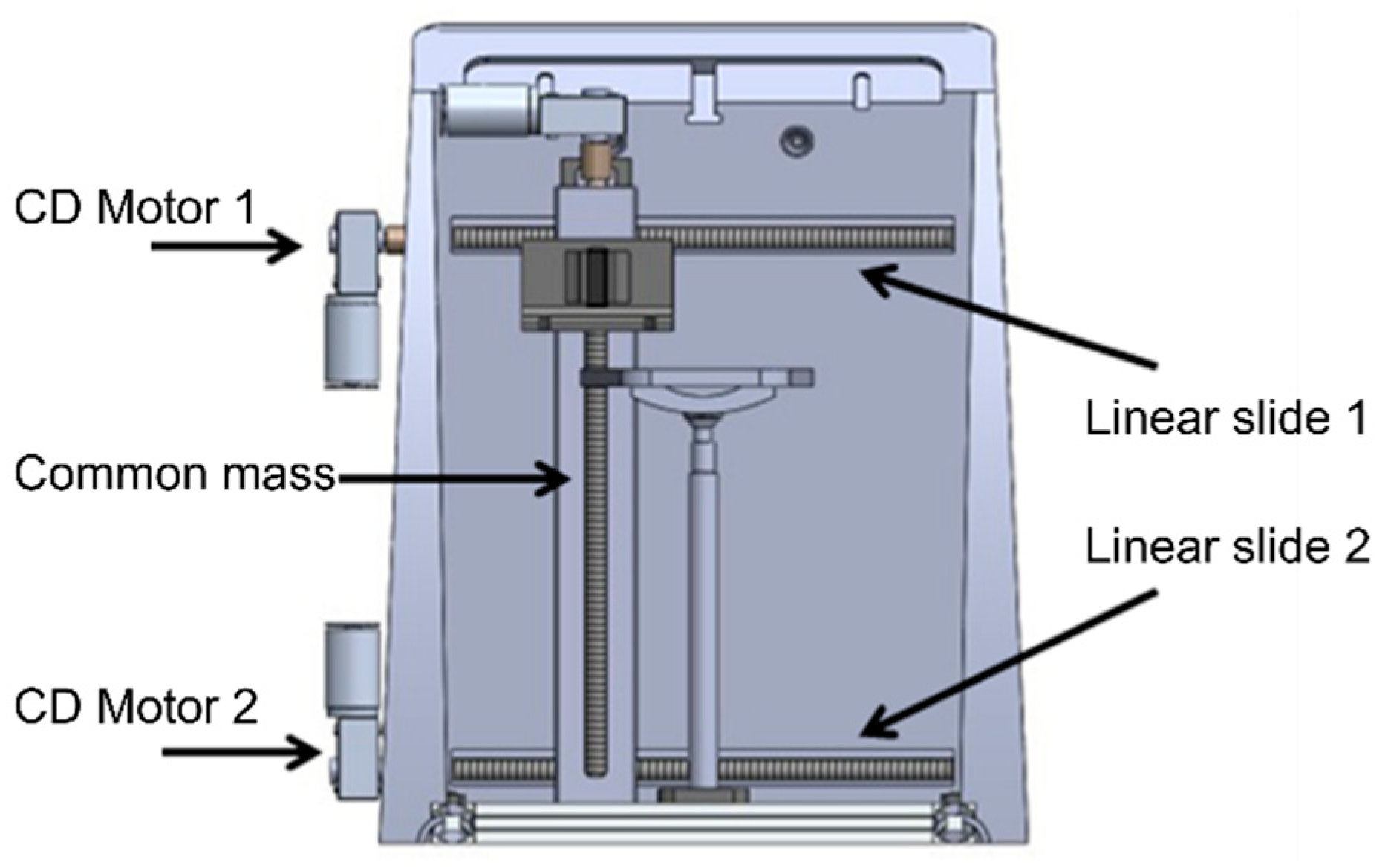 CD Motor 1

Linear slide 1

Common mass

Linear slide 2

CD Motor 2