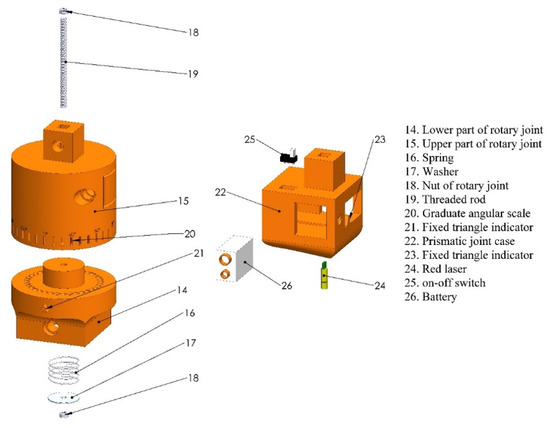 18

19

15

20

21

14

16

17

18

25

23

22

26

24

14. Lower part of rotary joint
15. Upper part of rotary joint
16. Spring
17. Washer
18. Nut of rotary joint
19. Threaded rod
20. Graduate angular scale
21. Fixed triangle indicator
22. Prismatic joint case
23. Fixed triangle indicator
24. Red laser
25. on-off switch
26. Battery