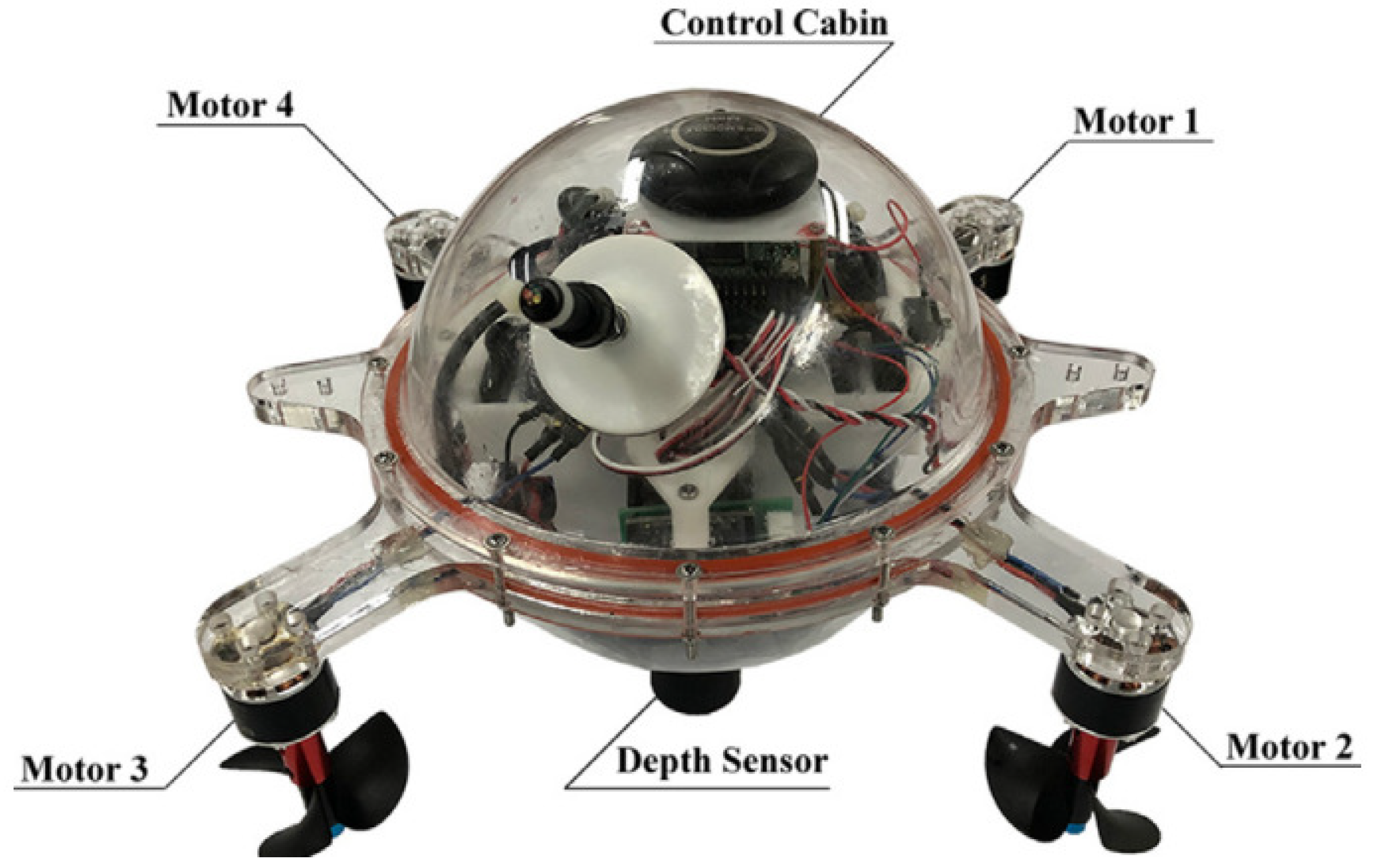 Control Cabin

Motor 4

Motor 1

Motor 3

Depth Sensor

Motor 2