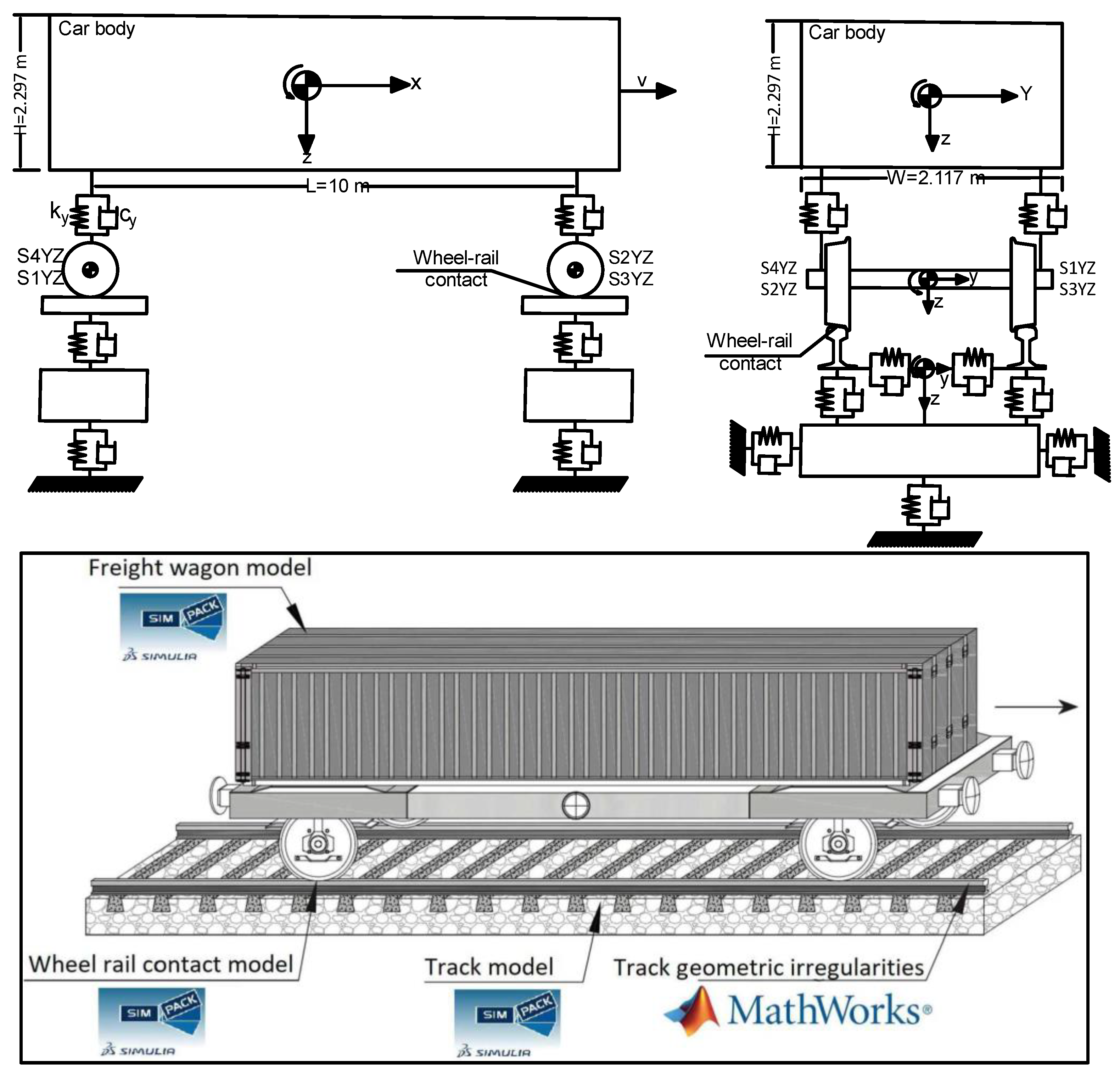 Car body

H=2.297 m

x

z

v

L=10 m

$k_y$ $c_y$

S4YZ
S1YZ

Wheel-rail contact

S2YZ
S3YZ

Car body

H=2.297 m

Y

z

W=2.117 m

S4YZ
S2YZ

y

z

S1YZ
S3YZ

Wheel-rail contact

y

z

Freight wagon model

SIM PACK

SIMULIA

Wheel rail contact model

SIM PACK

SIMULIA

Track model

SIM PACK

SIMULIA

Track geometric irregularities

MathWorks®