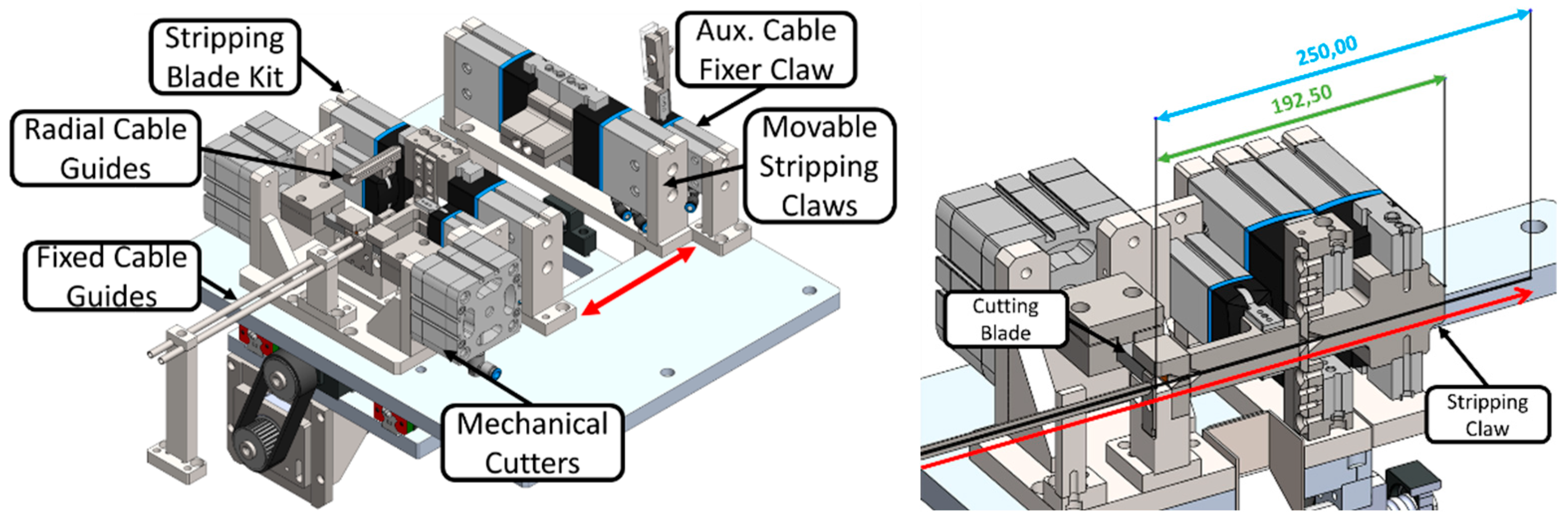 Stripping Blade Kit

Aux. Cable Fixer Claw

Radial Cable Guides

Movable Stripping Claws

Fixed Cable Guides

Mechanical Cutters

250,00

192,50

Cutting Blade

Stripping Claw