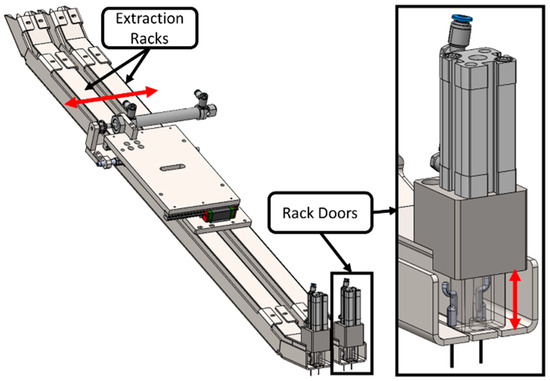 Extraction Racks

Rack Doors