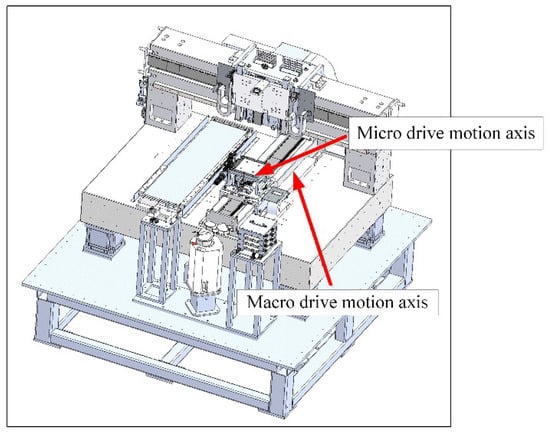 Micro drive motion axis

Macro drive motion axis