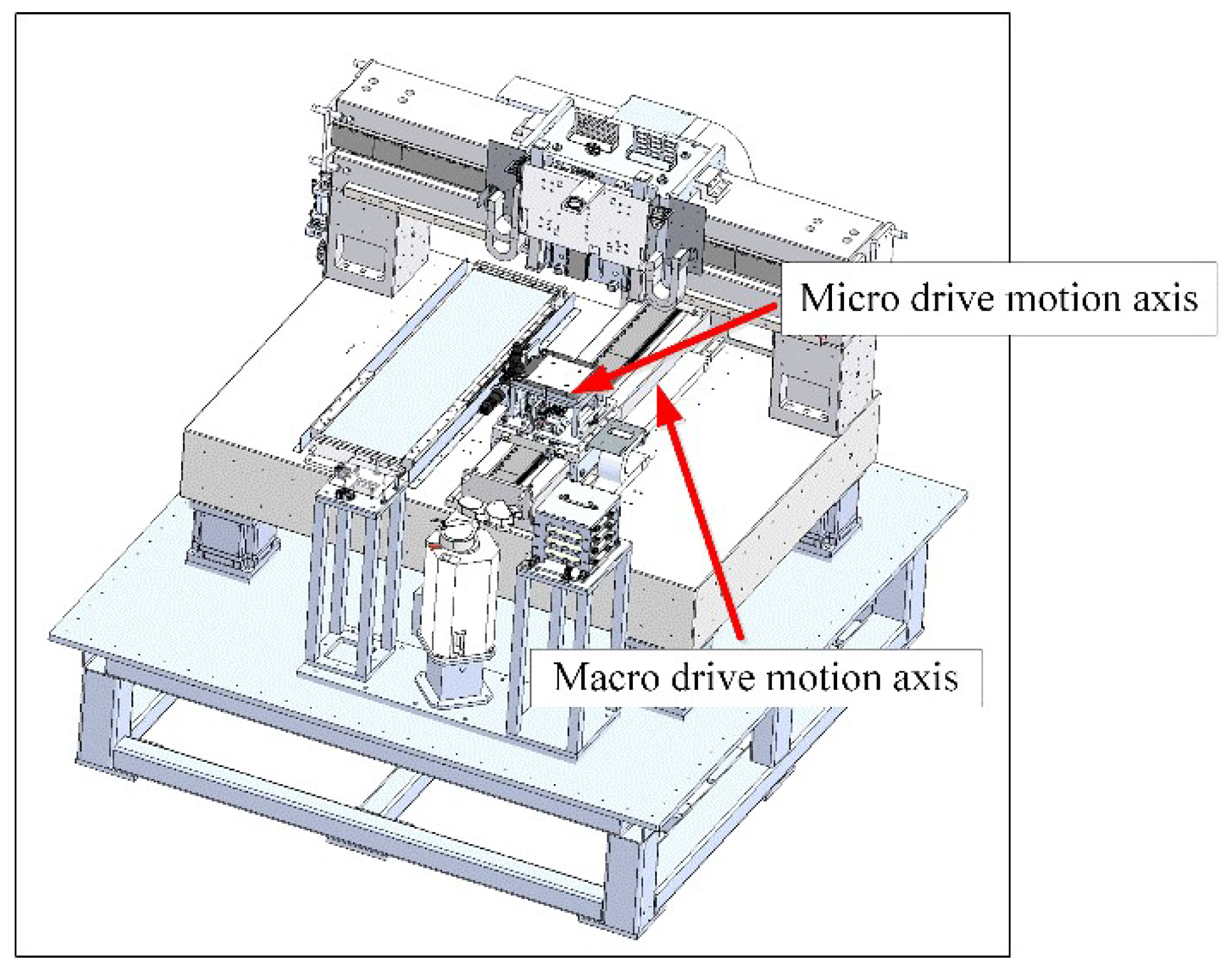 Micro drive motion axis

Macro drive motion axis