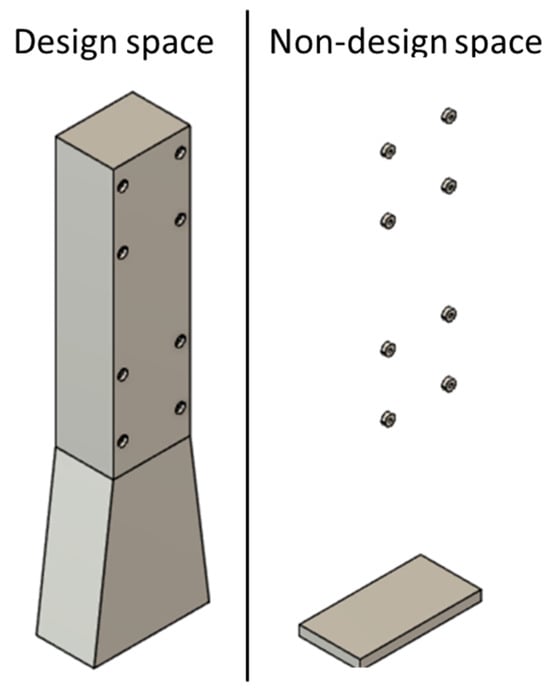 Design space

Non-design space