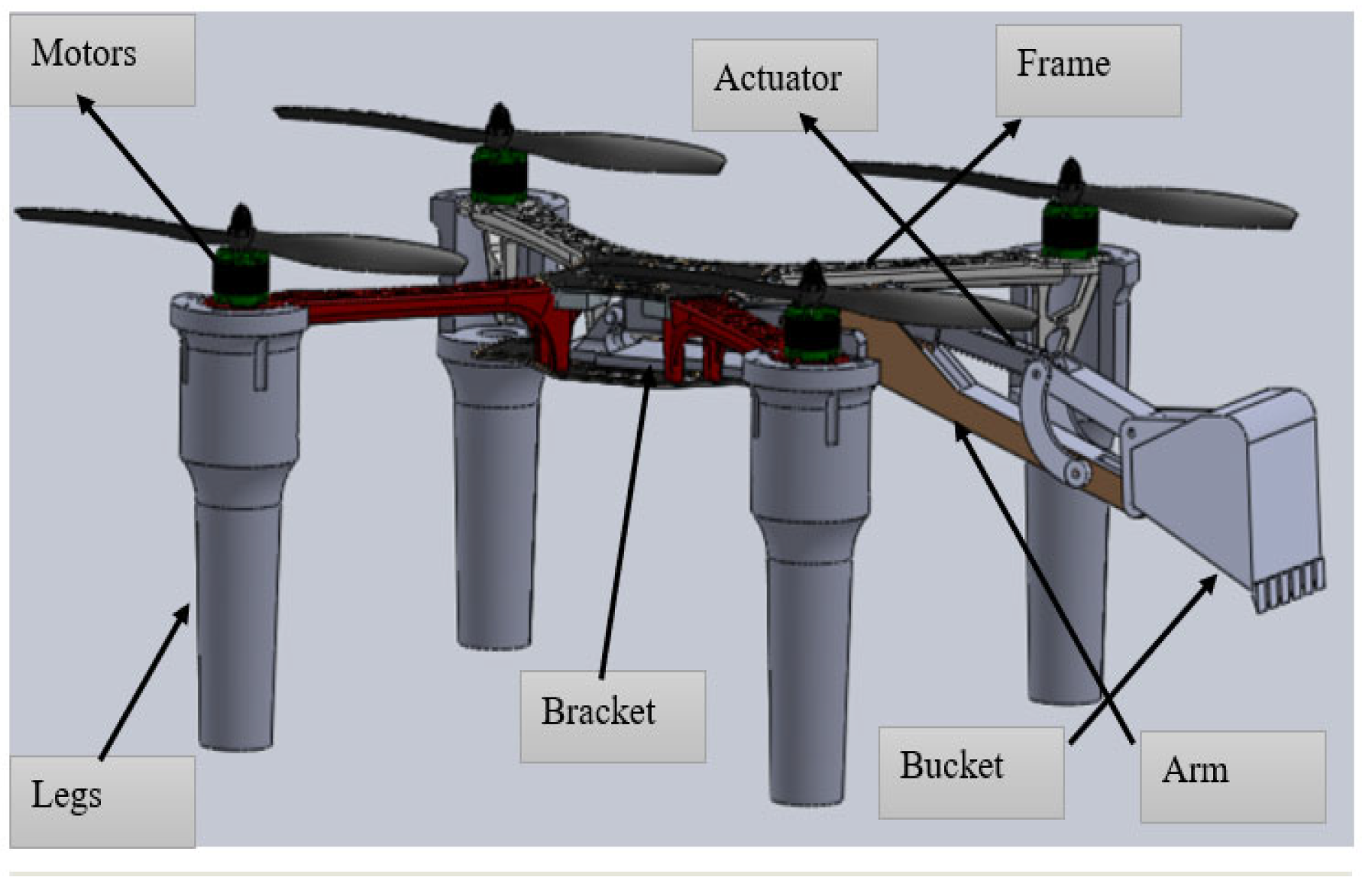 Motors

Actuator

Frame

Bracket

Legs

Bucket

Arm