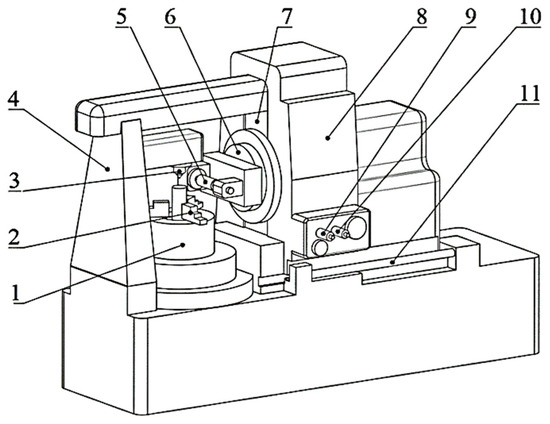 5
6
7
8
9
10
4
11
3
2
1