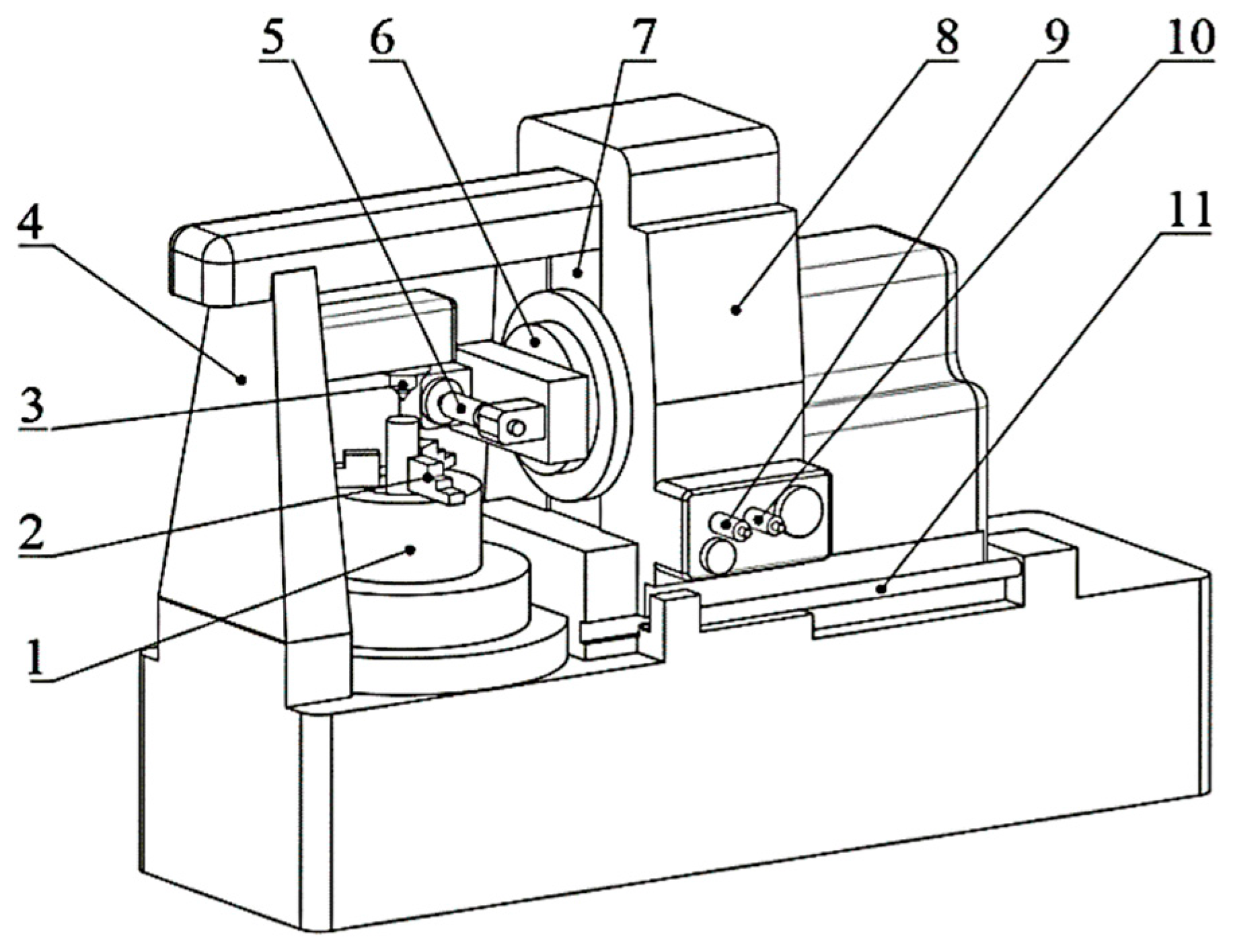 5
6
7
8
9
10
4
11
3
2
1