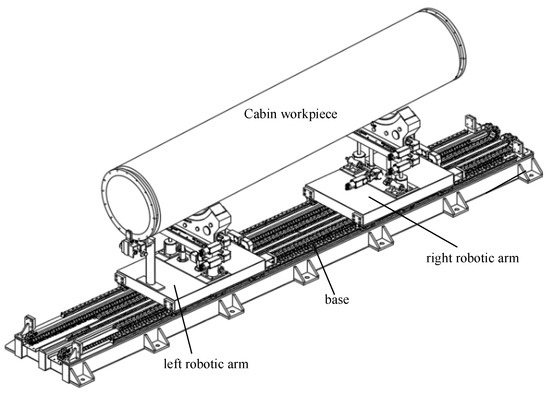 Cabin workpiece

right robotic arm

base

left robotic arm