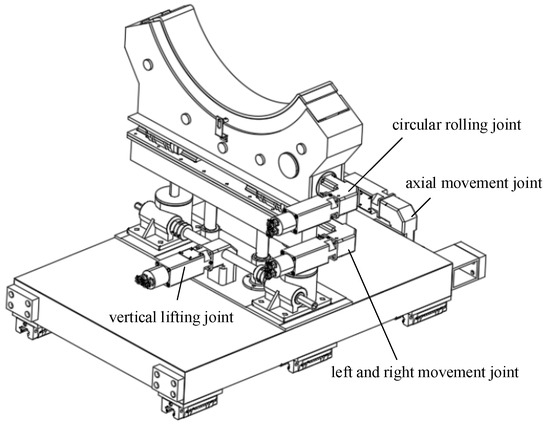 circular rolling joint

axial movement joint

vertical lifting joint

left and right movement joint