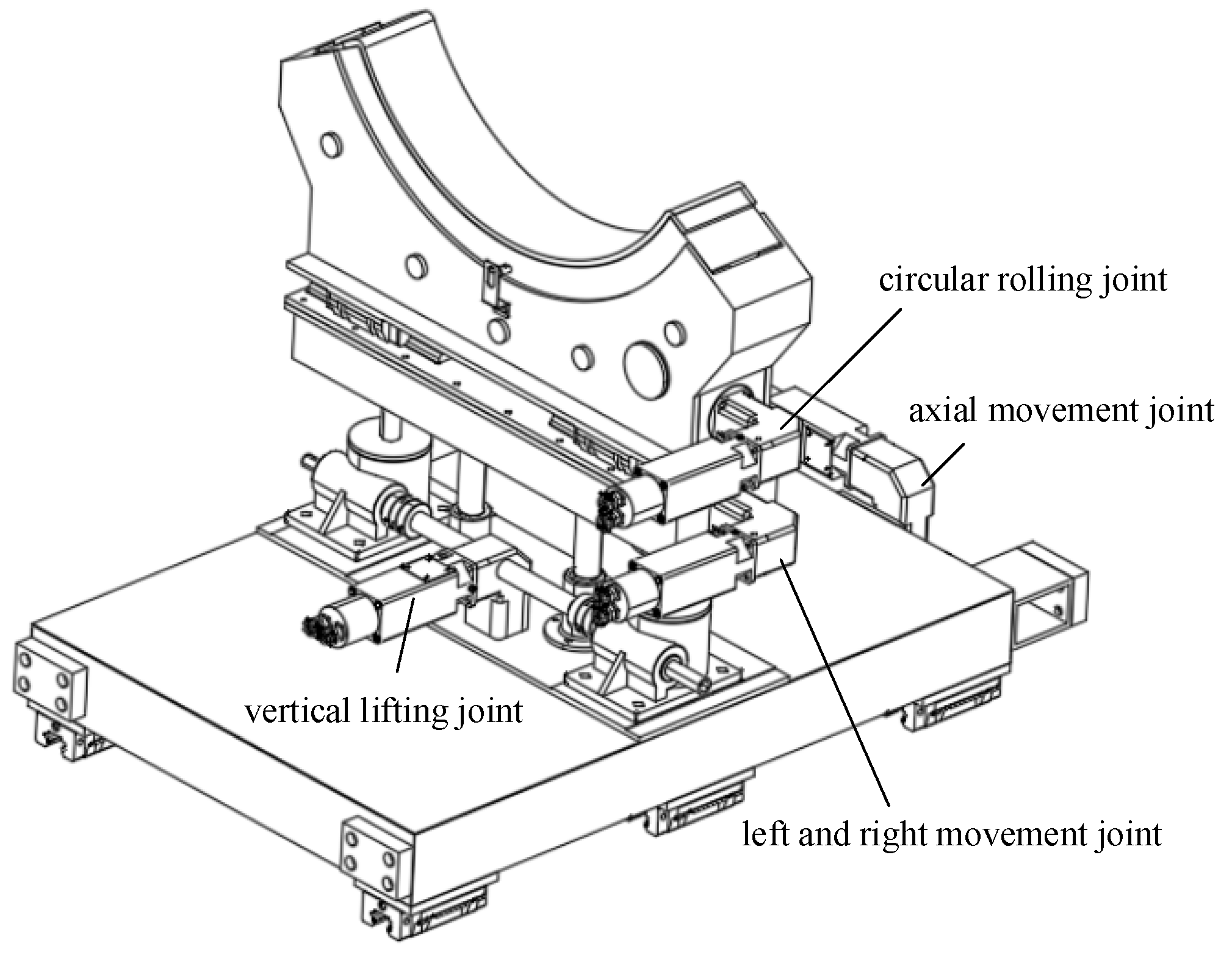 circular rolling joint

axial movement joint

vertical lifting joint

left and right movement joint