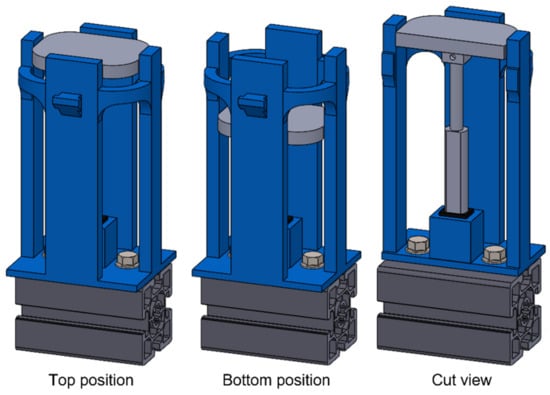 Top position

Bottom position

Cut view