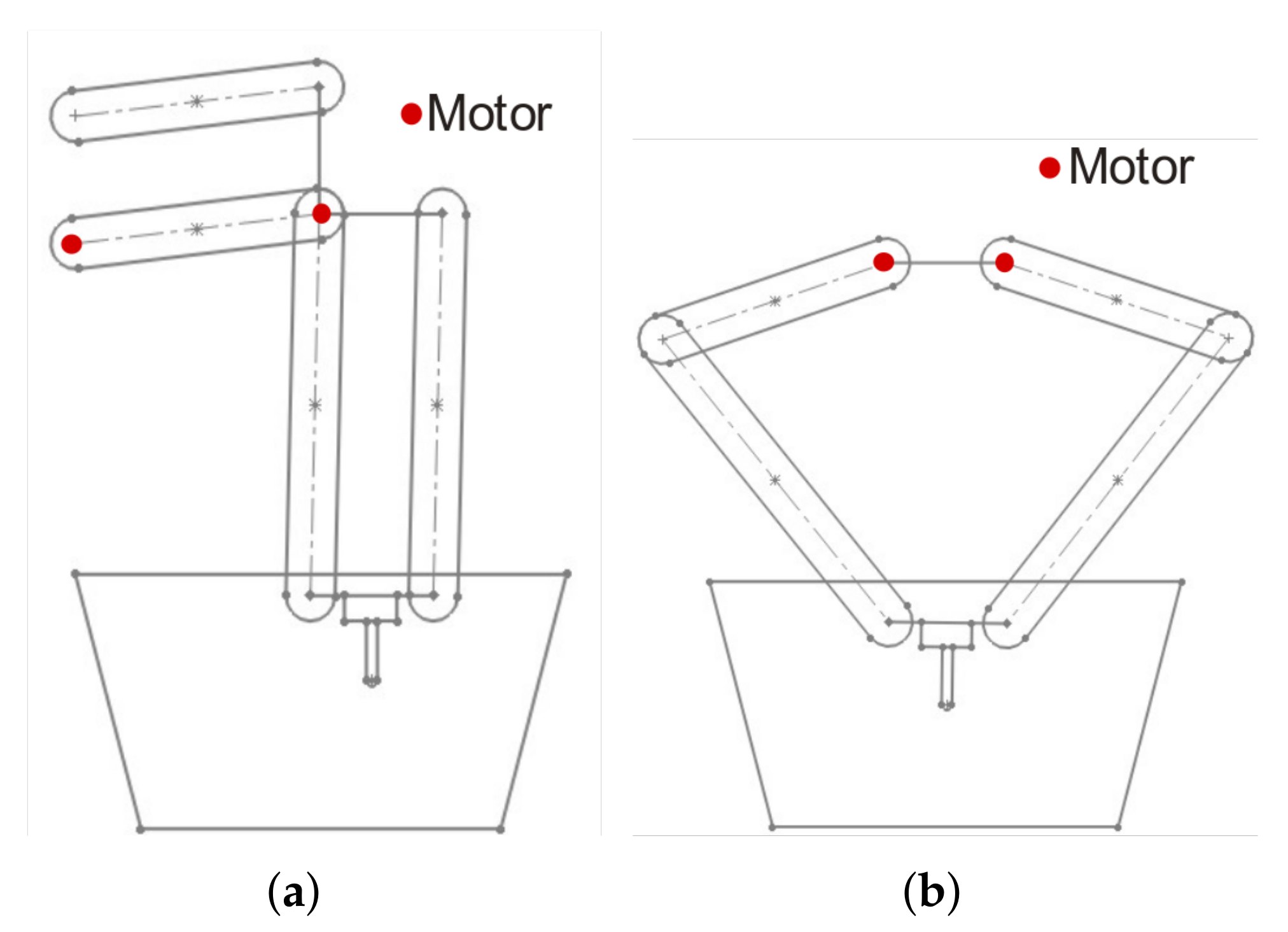 Motor

Motor

(a)

(b)