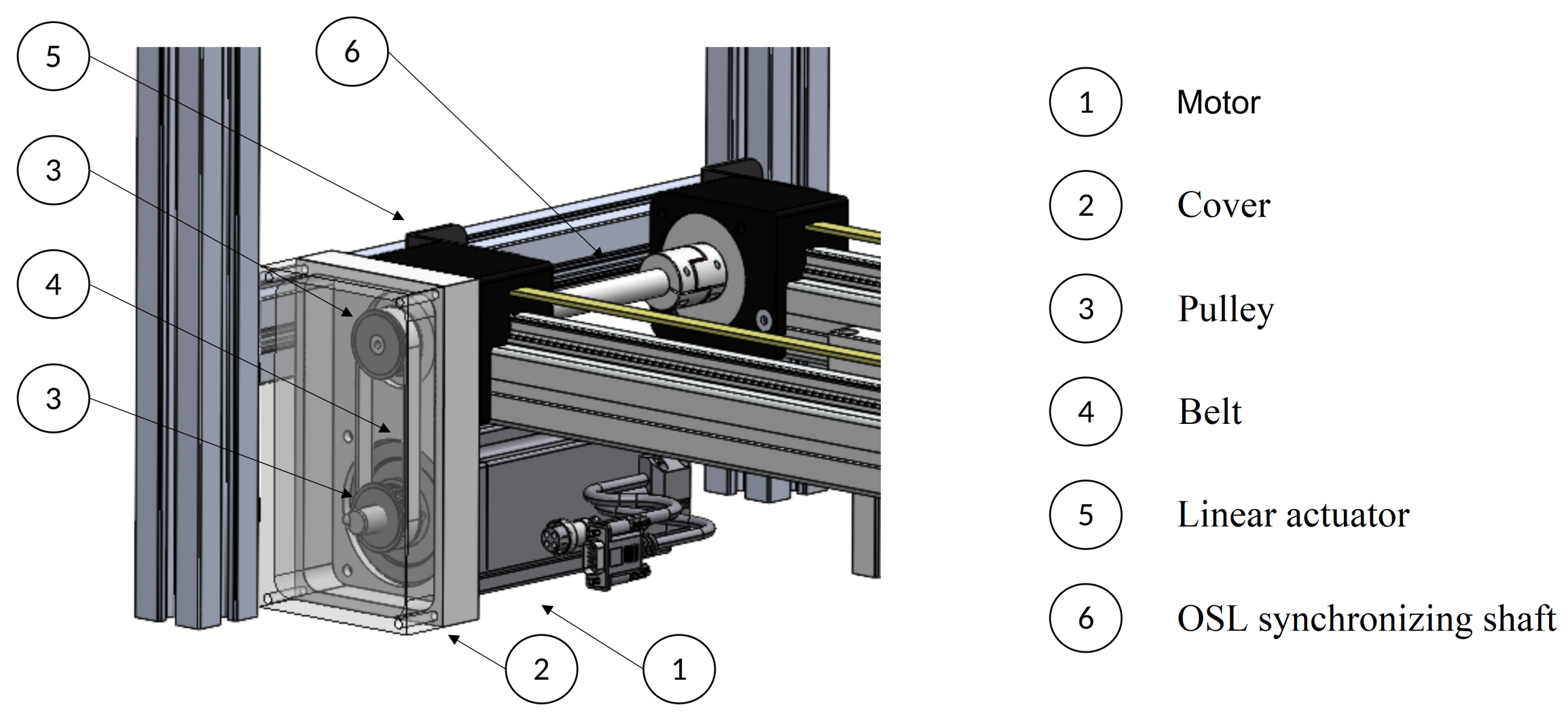 5
6
3
4
3
2
1

1 Motor
2 Cover
3 Pulley
4 Belt
5 Linear actuator
6 OSL synchronizing shaft