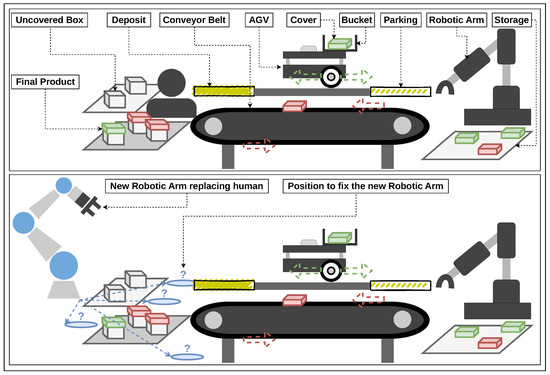 Uncovered Box
Deposit
Conveyor Belt
AGV
Cover
Bucket
Parking
Robotic Arm
Storage
Final Product

New Robotic Arm replacing human
Position to fix the new Robotic Arm
?
?
?
?