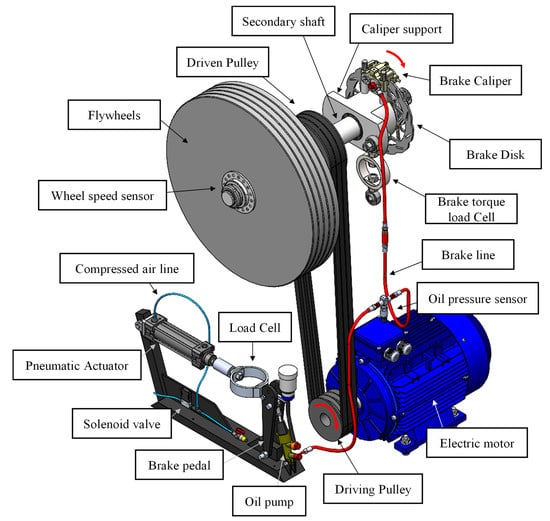 Secondary shaft
Caliper support
Driven Pulley
Brake Caliper
Flywheels
Brake Disk
Wheel speed sensor
Brake torque load Cell
Brake line
Compressed air line
Oil pressure sensor
Load Cell
Pneumatic Actuator
Solenoid valve
Electric motor
Brake pedal
Driving Pulley
Oil pump