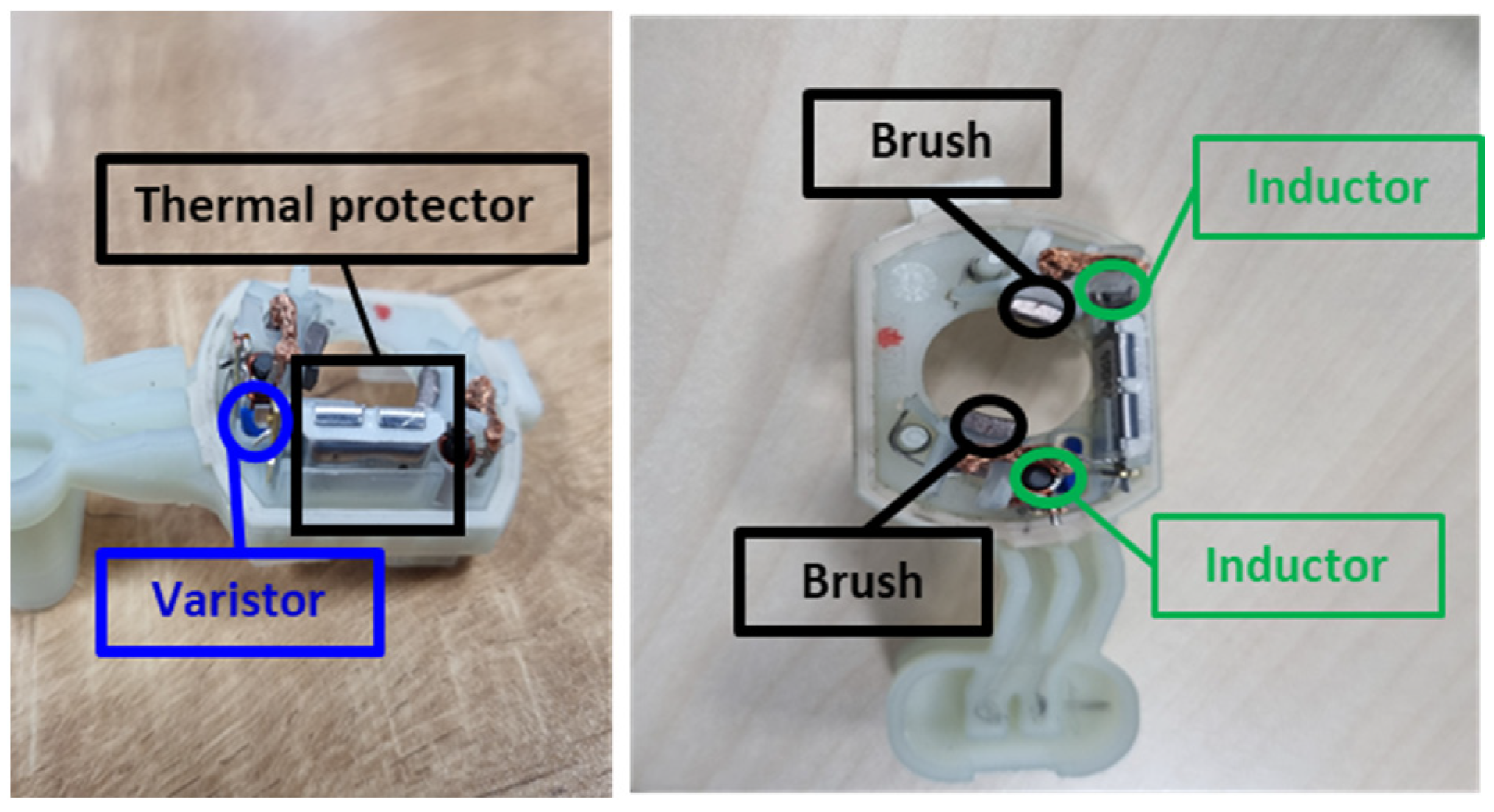 Thermal protector

Varistor

Brush

Inductor

Brush

Inductor