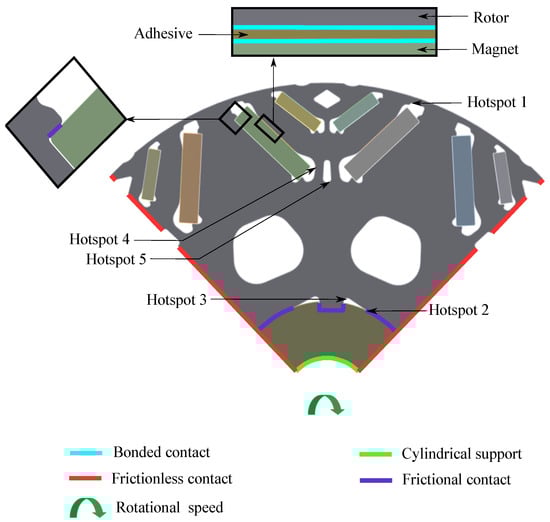 Adhesive
Rotor
Magnet
Hotspot 1
Hotspot 4
Hotspot 5
Hotspot 3
Hotspot 2
Bonded contact
Frictionless contact
Rotational speed
Cylindrical support
Frictional contact