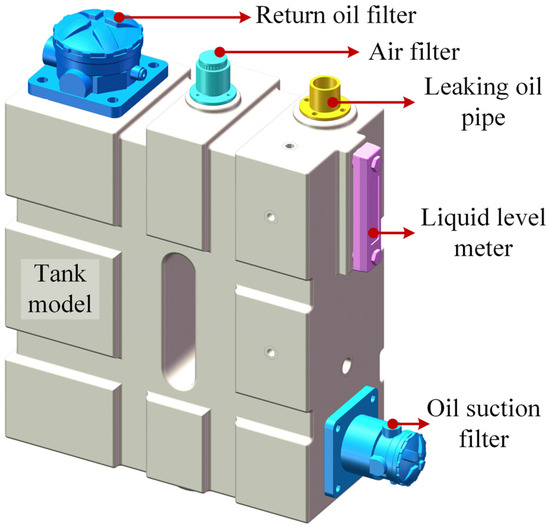 Return oil filter

Air filter

Leaking oil pipe

Liquid level meter

Tank model

Oil suction filter