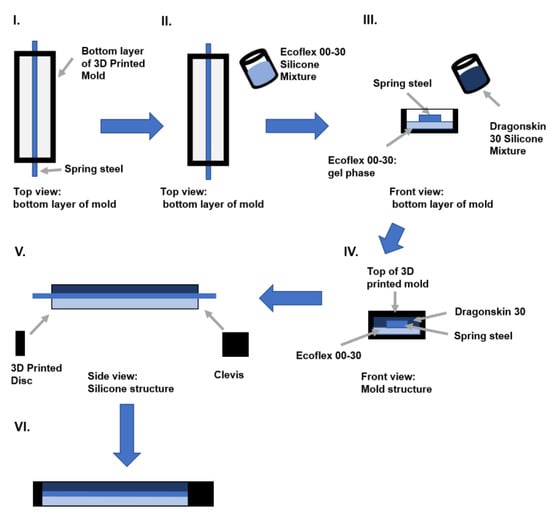 I.

Bottom layer of 3D Printed Mold

Spring steel

Top view: bottom layer of mold

II.

Ecoflex 00-30 Silicone Mixture

Top view: bottom layer of mold

III.

Spring steel

Dragonskin 30 Silicone Mixture

Ecoflex 00-30: gel phase

Front view: bottom layer of mold

IV.

Top of 3D printed mold

Dragonskin 30

Spring steel

Ecoflex 00-30

Front view: Mold structure

V.

3D Printed Disc

Side view: Silicone structure

Clevis

VI.