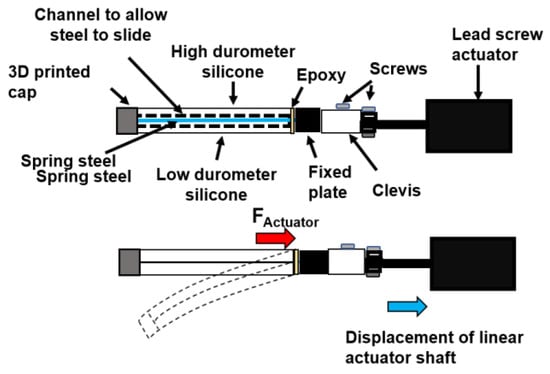 Channel to allow steel to slide

High durometer silicone

3D printed cap

Epoxy

Screws

Lead screw actuator

Spring steel
Spring steel

Low durometer silicone

Fixed plate

Clevis

$F_{Actuator}$

Displacement of linear actuator shaft