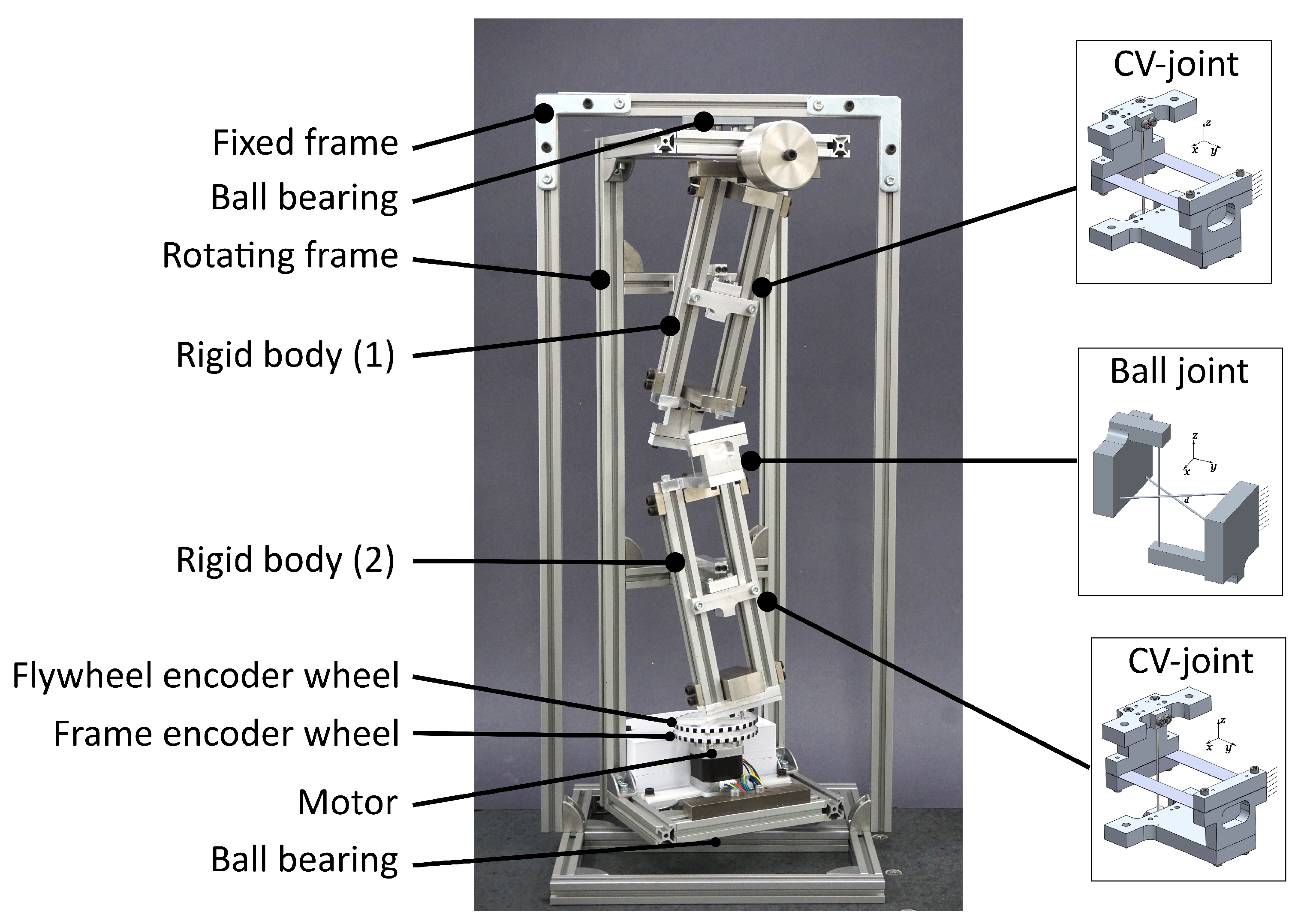 Fixed frame
Ball bearing
Rotating frame
Rigid body (1)
Rigid body (2)
Flywheel encoder wheel
Frame encoder wheel
Motor
Ball bearing

CV-joint
$z$
$x$ $y$

Ball joint
$z$
$x$ $y$
$d$

CV-joint
$z$
$x$ $y$