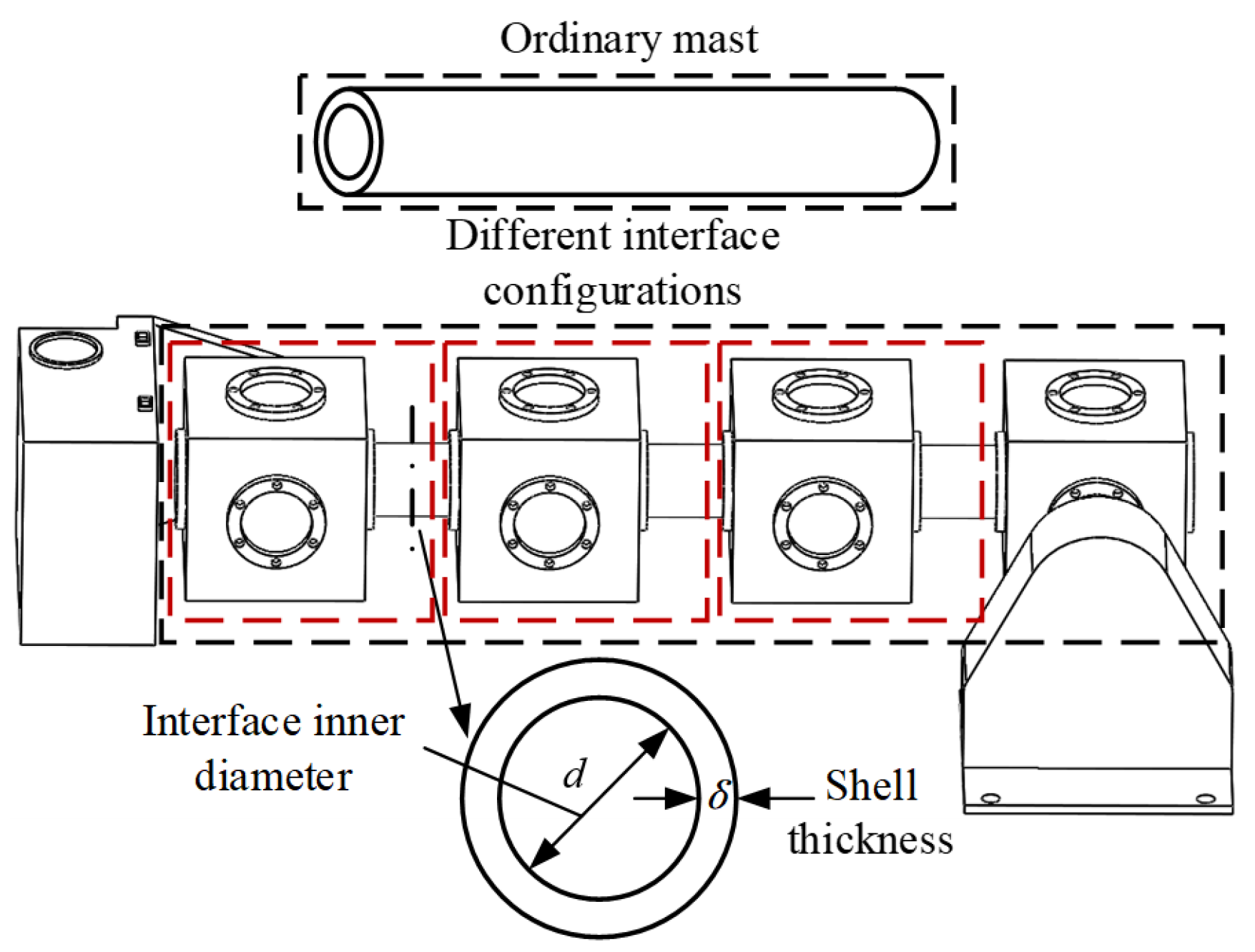 Ordinary mast

Different interface configurations

Interface inner diameter

$d$

$\delta$

Shell thickness