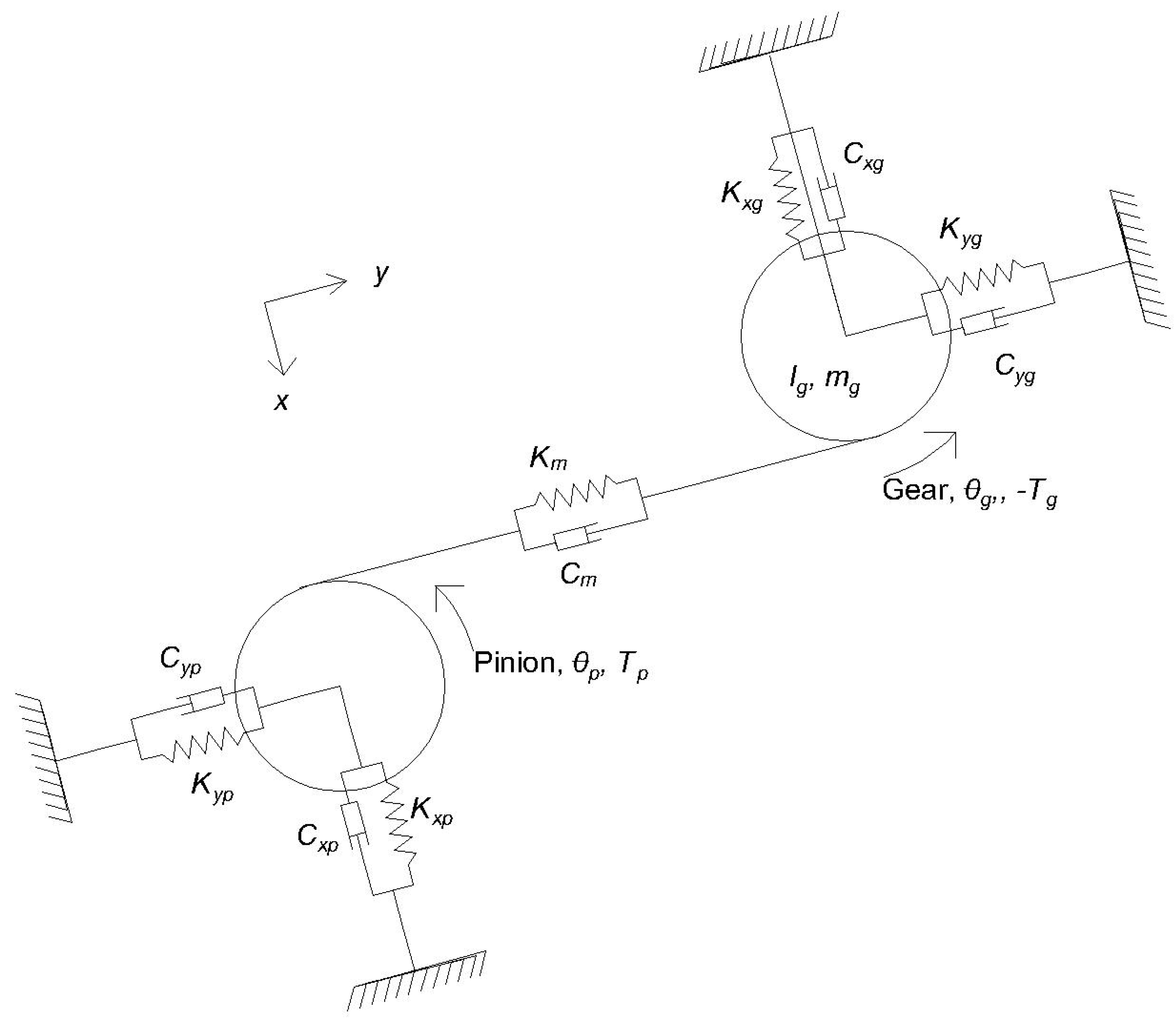 $C_{xg}$

$K_{xg}$

$K_{yg}$

$y$

$x$

$I_g$, $m_g$

$C_{yg}$

$K_m$

Gear, $\theta_g$,, $-T_g$

$C_m$

Pinion, $\theta_p$, $T_p$

$C_{yp}$

$K_{yp}$

$K_{xp}$

$C_{xp}$