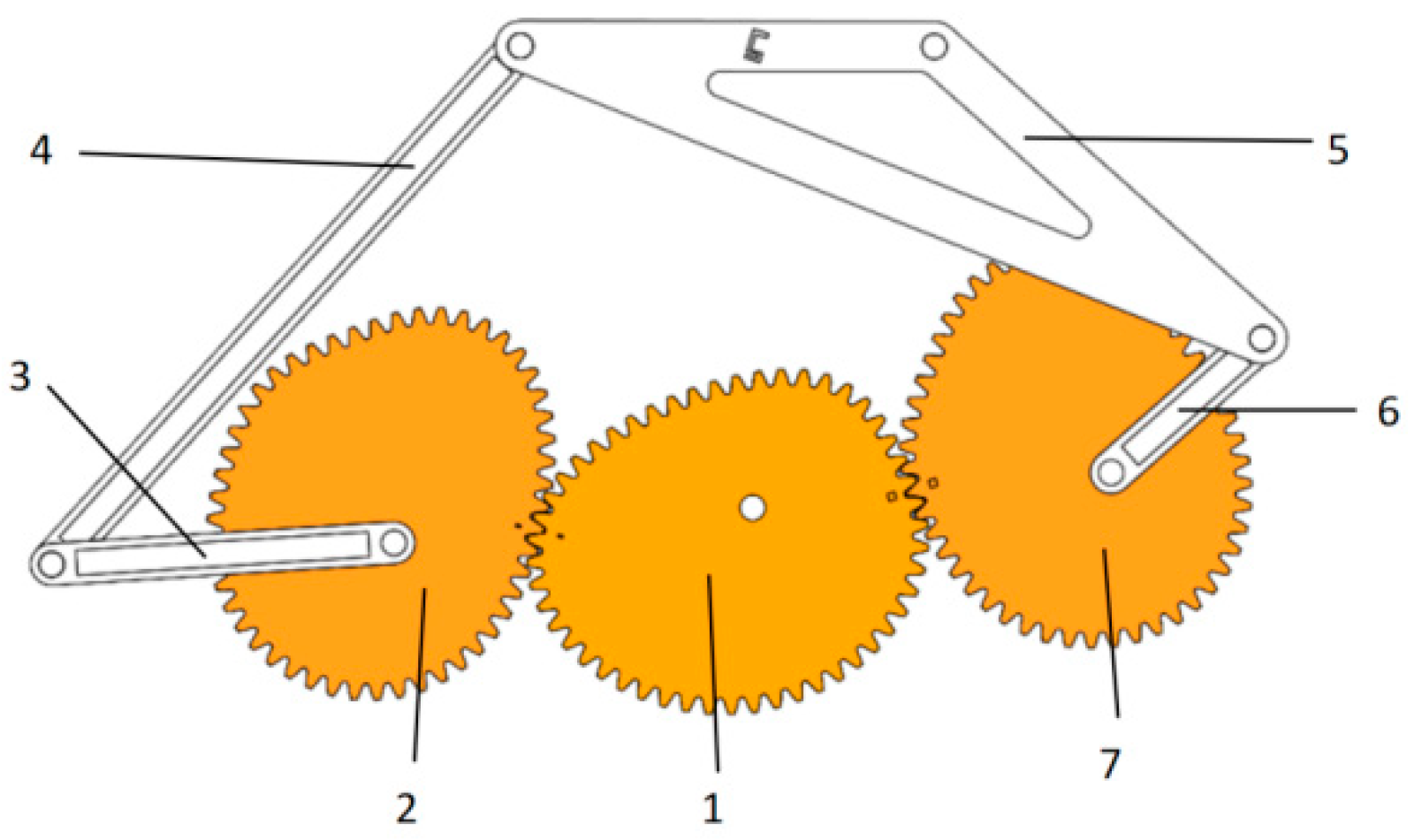 4
5
3
6
2
1
7