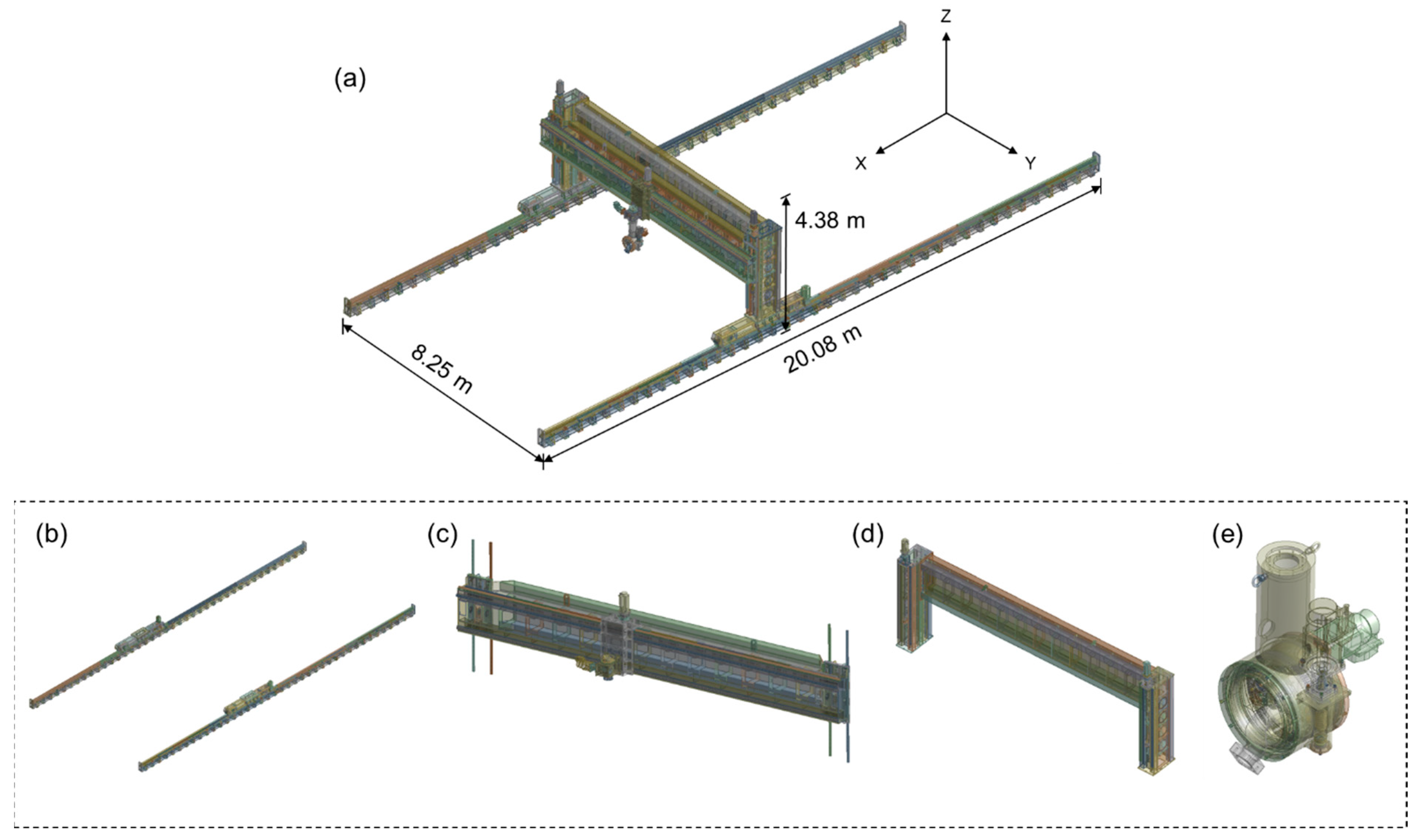 (a)

Z

X

Y

4.38 m

8.25 m

20.08 m

(b)

(c)

(d)

(e)