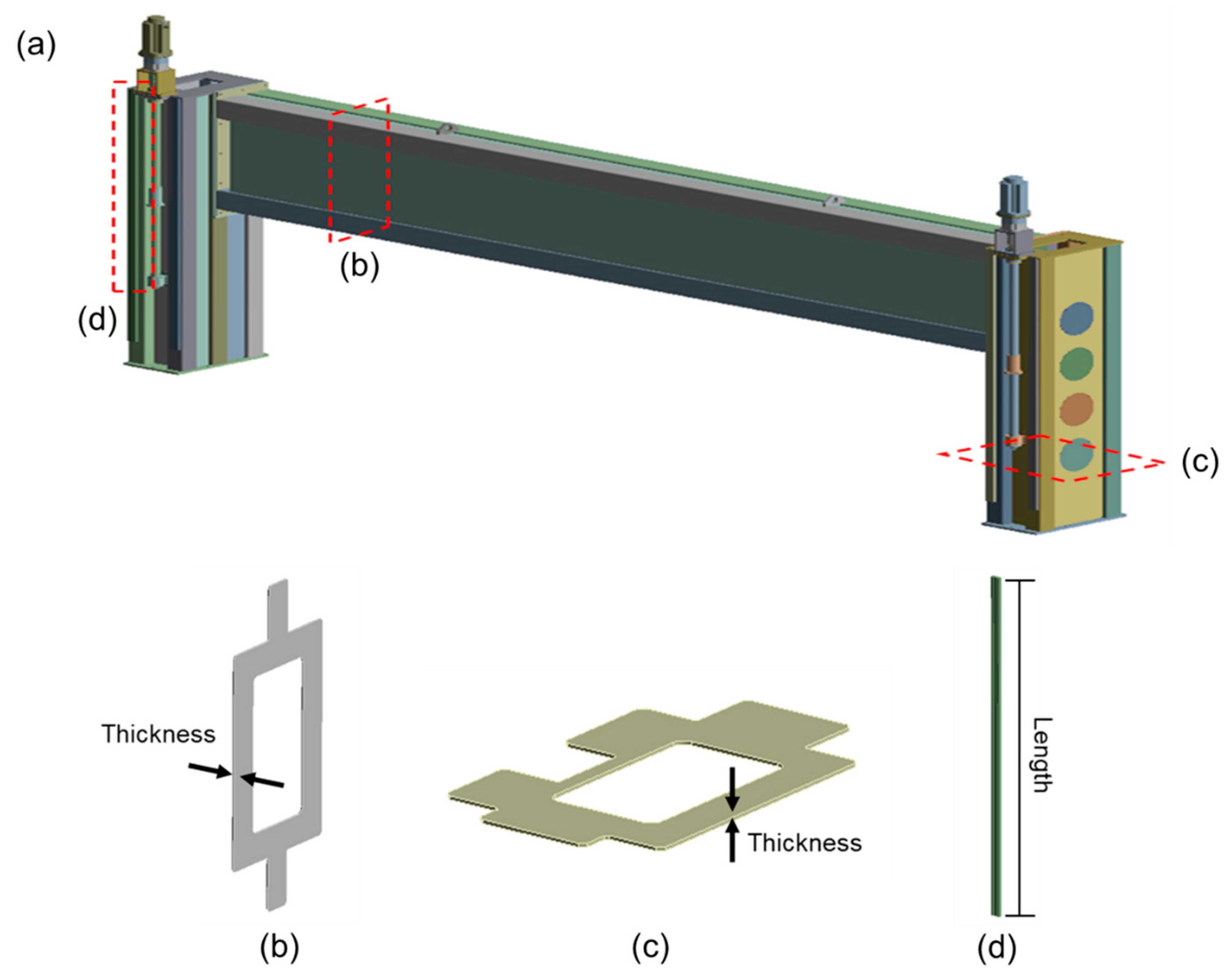 (a)

(b)

(d)

(c)

Thickness

Thickness

Length

(b)

(c)

(d)