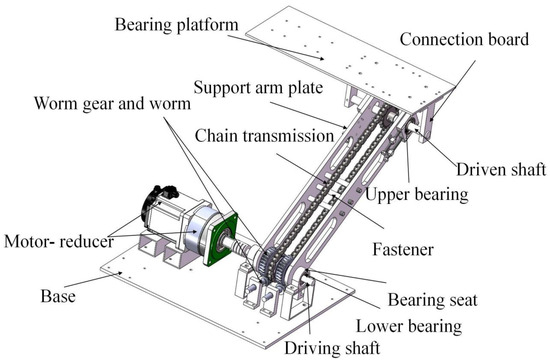 Bearing platform
Connection board
Support arm plate
Worm gear and worm
Chain transmission
Driven shaft
Upper bearing
Motor- reducer
Fastener
Base
Bearing seat
Lower bearing
Driving shaft