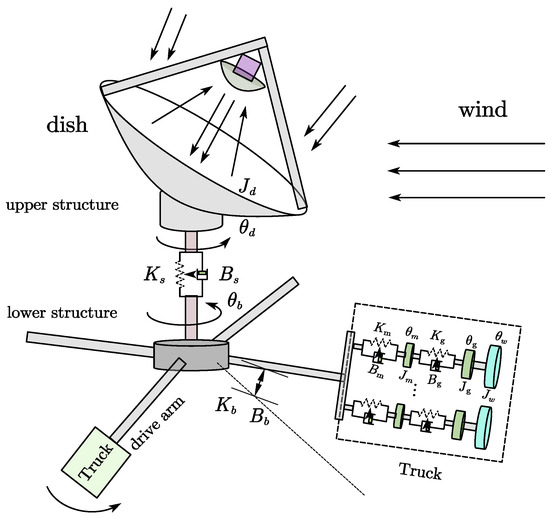 dish

wind

$J_d$

upper structure

$\theta_d$

$K_s$

$B_s$

lower structure

$\theta_b$

$K_m$ $\theta_m$ $K_g$ $\theta_g$ $\theta_w$

$B_m$ $J_m$ $B_g$ $J_g$ $J_w$

$\vdots$

$K_b$

$B_b$

drive arm

Truck

Truck