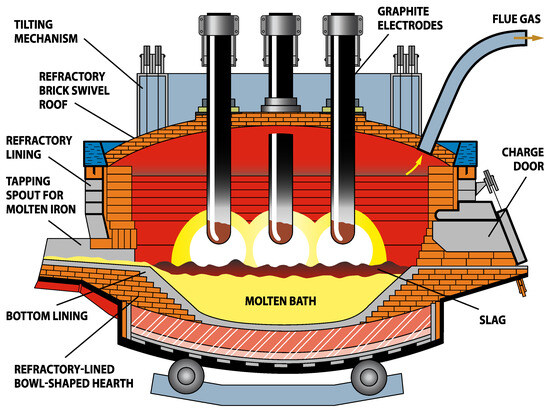 TILTING MECHANISM

REFRACTORY BRICK SWIVEL ROOF

REFRACTORY LINING

TAPPING SPOUT FOR MOLTEN IRON

BOTTOM LINING

REFRACTORY-LINED BOWL-SHAPED HEARTH

GRAPHITE ELECTRODES

FLUE GAS

CHARGE DOOR

MOLTEN BATH

SLAG