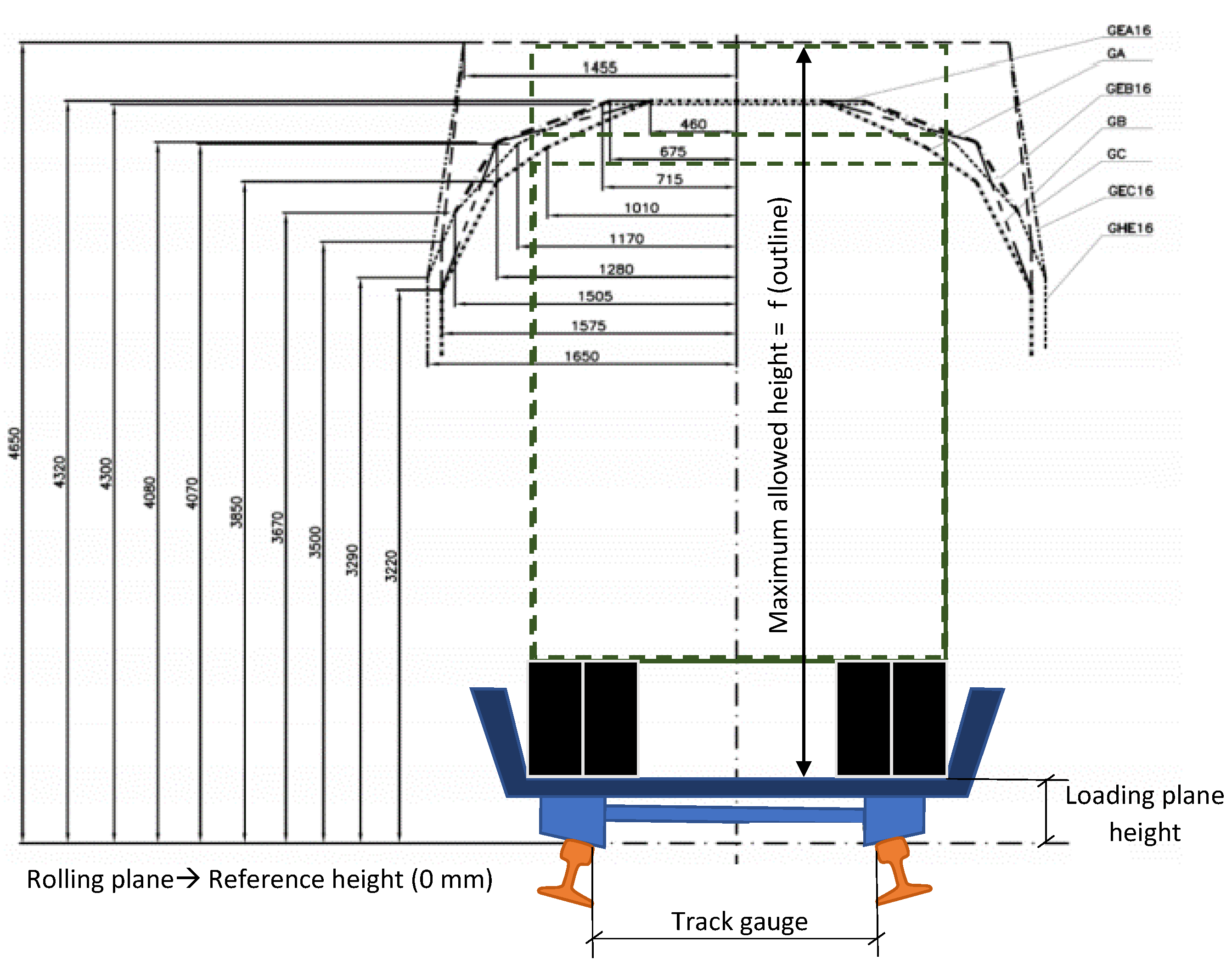 GEA16
GA
GEB16
GB
GC
GEC16
GHE16

1455
460
675
715
1010
1170
1280
1505
1575
1650

4650
4320
4300
4080
4070
3850
3670
3500
3290
3220

Maximum allowed height = f (outline)

Loading plane height

Rolling plane→ Reference height (0 mm)

Track gauge