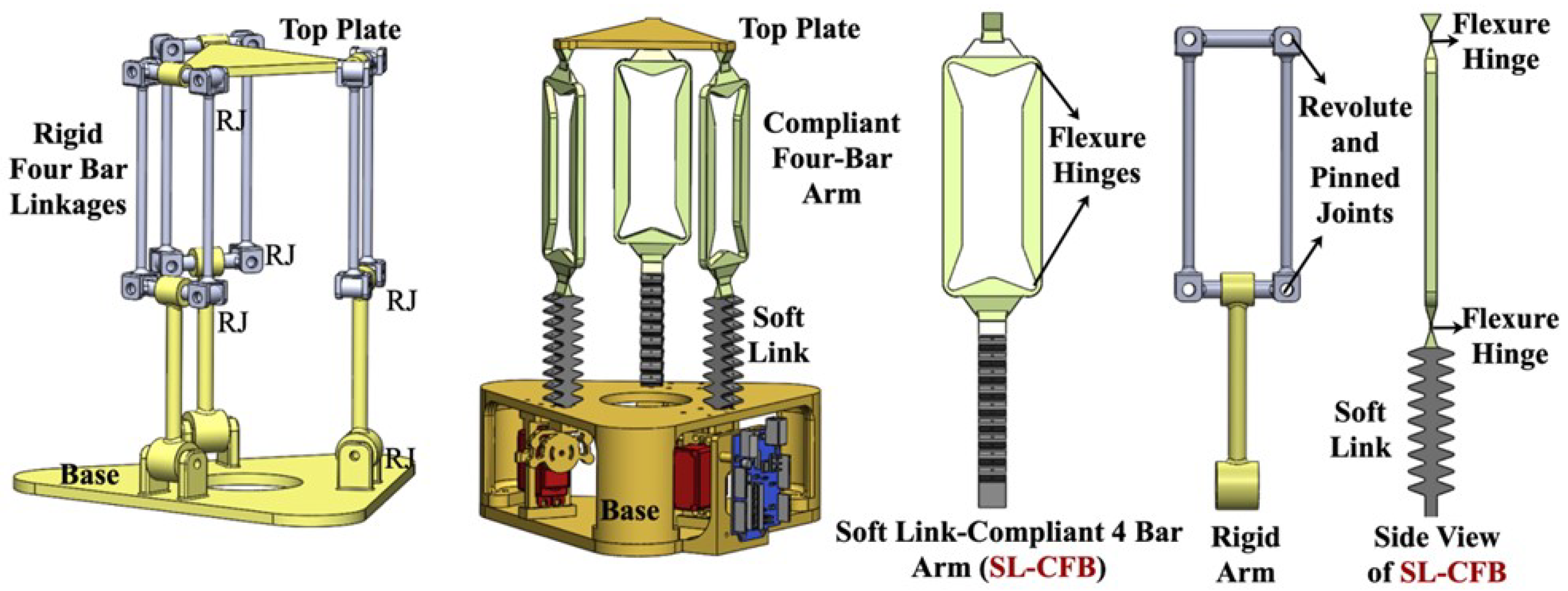 Top Plate

Rigid Four Bar Linkages

RJ

RJ

RJ

RJ

RJ

Base

Top Plate

Compliant Four-Bar Arm

Soft Link

Base

Flexure Hinges

Soft Link-Compliant 4 Bar Arm (SL-CFB)

Revolute and Pinned Joints

Rigid Arm

Flexure Hinge

Flexure Hinge

Soft Link

Side View of SL-CFB