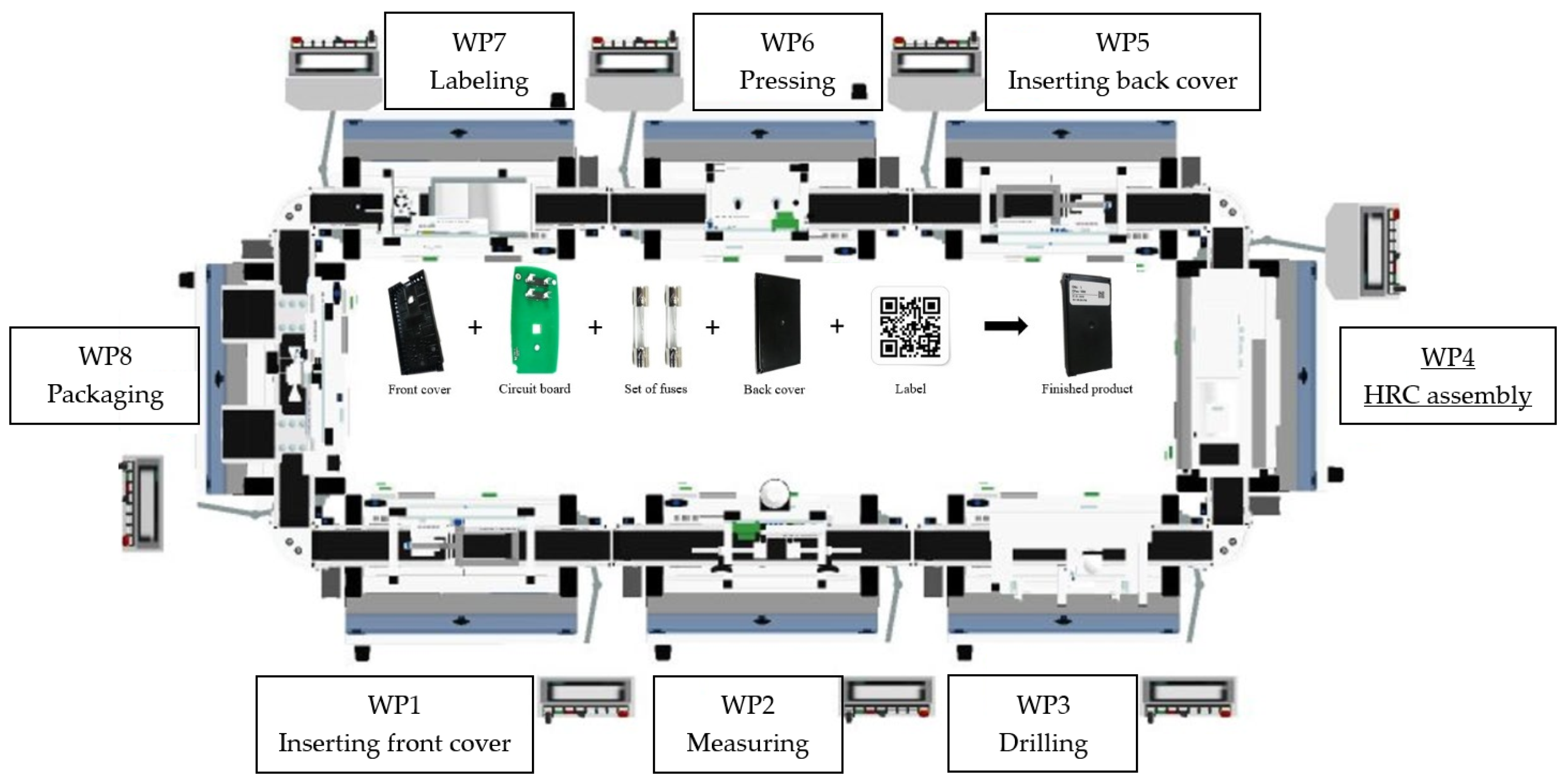 WP7
Labeling

WP6
Pressing

WP5
Inserting back cover

WP8
Packaging

Front cover + Circuit board + Set of fuses + Back cover + Label → Finished product

WP4
HRC assembly

WP1
Inserting front cover

WP2
Measuring

WP3
Drilling