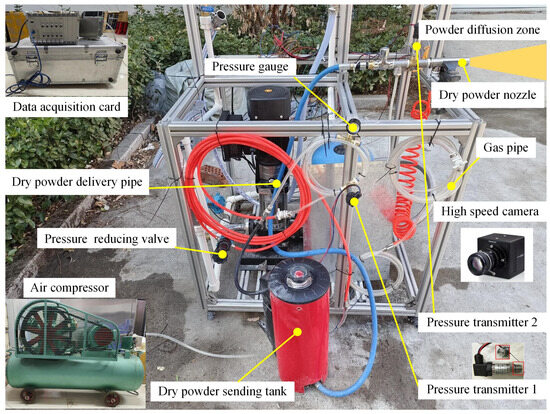 Data acquisition card

Pressure gauge

Powder diffusion zone

Dry powder nozzle

Gas pipe

Dry powder delivery pipe

High speed camera

Pressure reducing valve

Air compressor

Pressure transmitter 2

Dry powder sending tank

Pressure transmitter 1