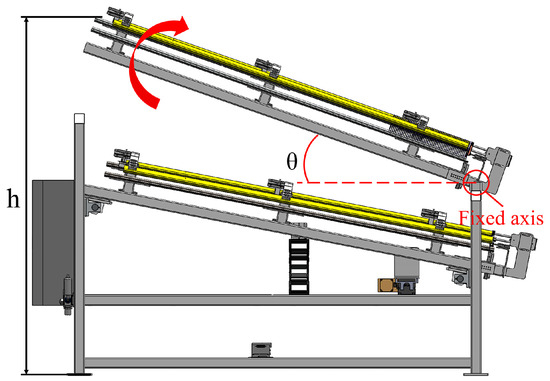 h

θ

Fixed axis