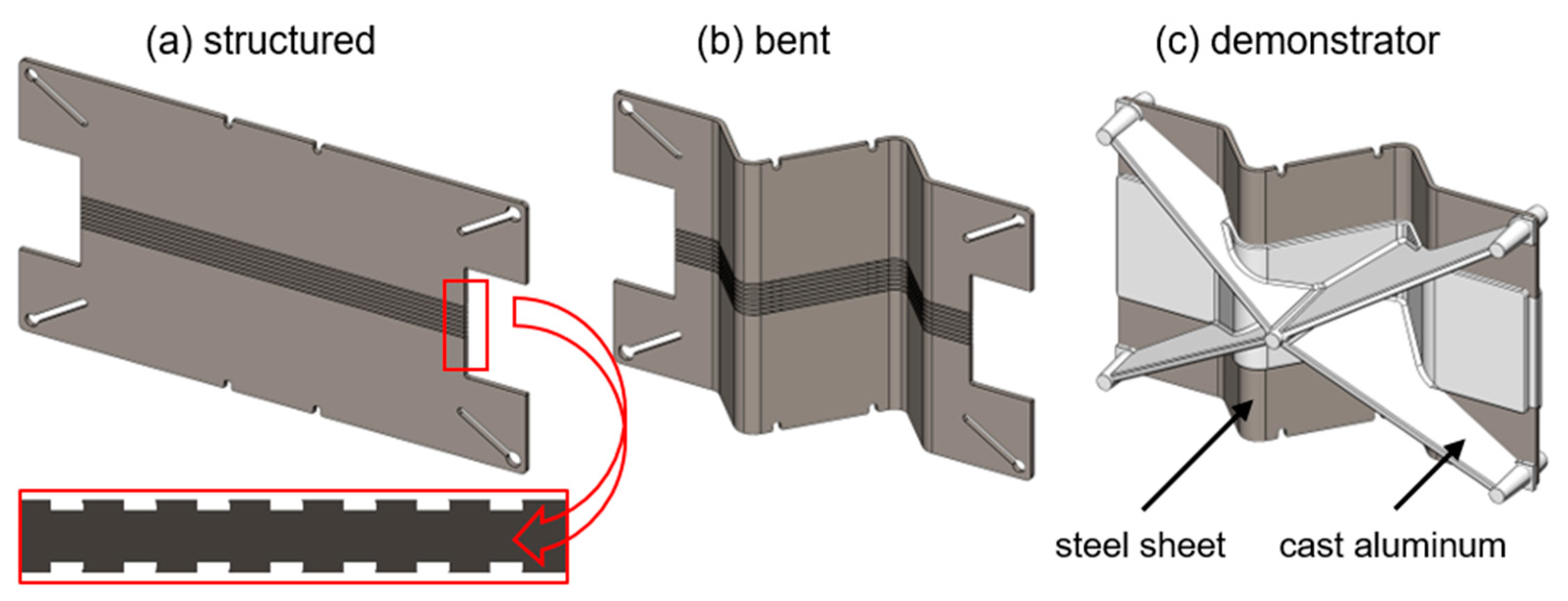 (a) structured

(b) bent

(c) demonstrator

steel sheet

cast aluminum