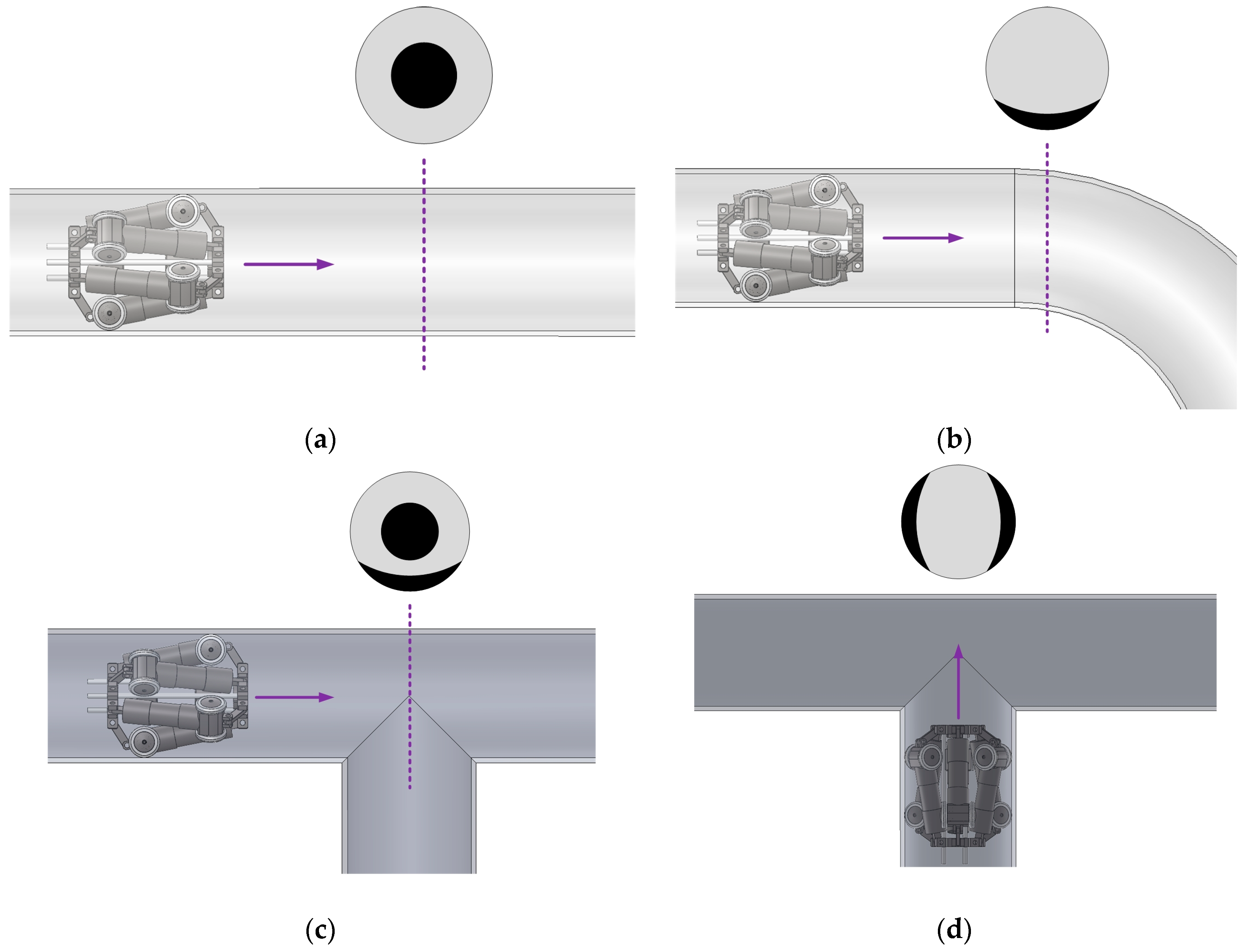 (a)

(b)

(c)

(d)