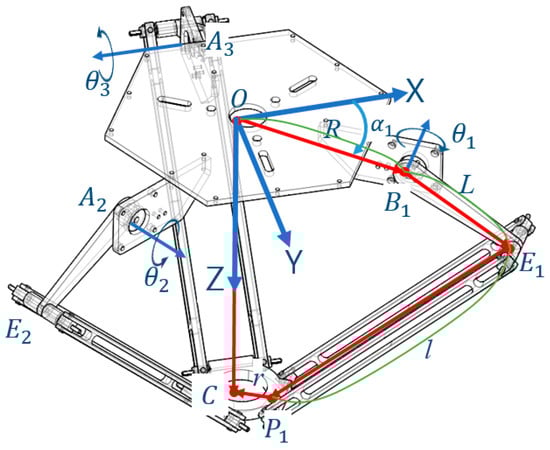 $A_3$

$\theta_3$

$O$

X

$R$

$\alpha_1$

$\theta_1$

$L$

$B_1$

$A_2$

$\theta_2$

Y

Z

$E_1$

$E_2$

$l$

$r$

$C$

$P_1$