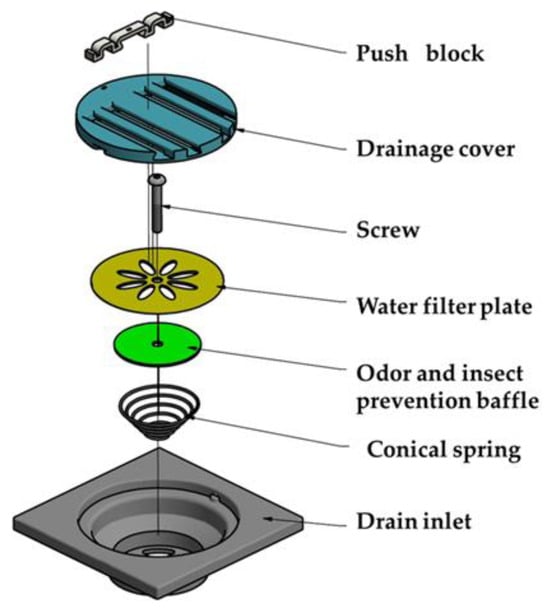 Push block

Drainage cover

Screw

Water filter plate

Odor and insect prevention baffle

Conical spring

Drain inlet