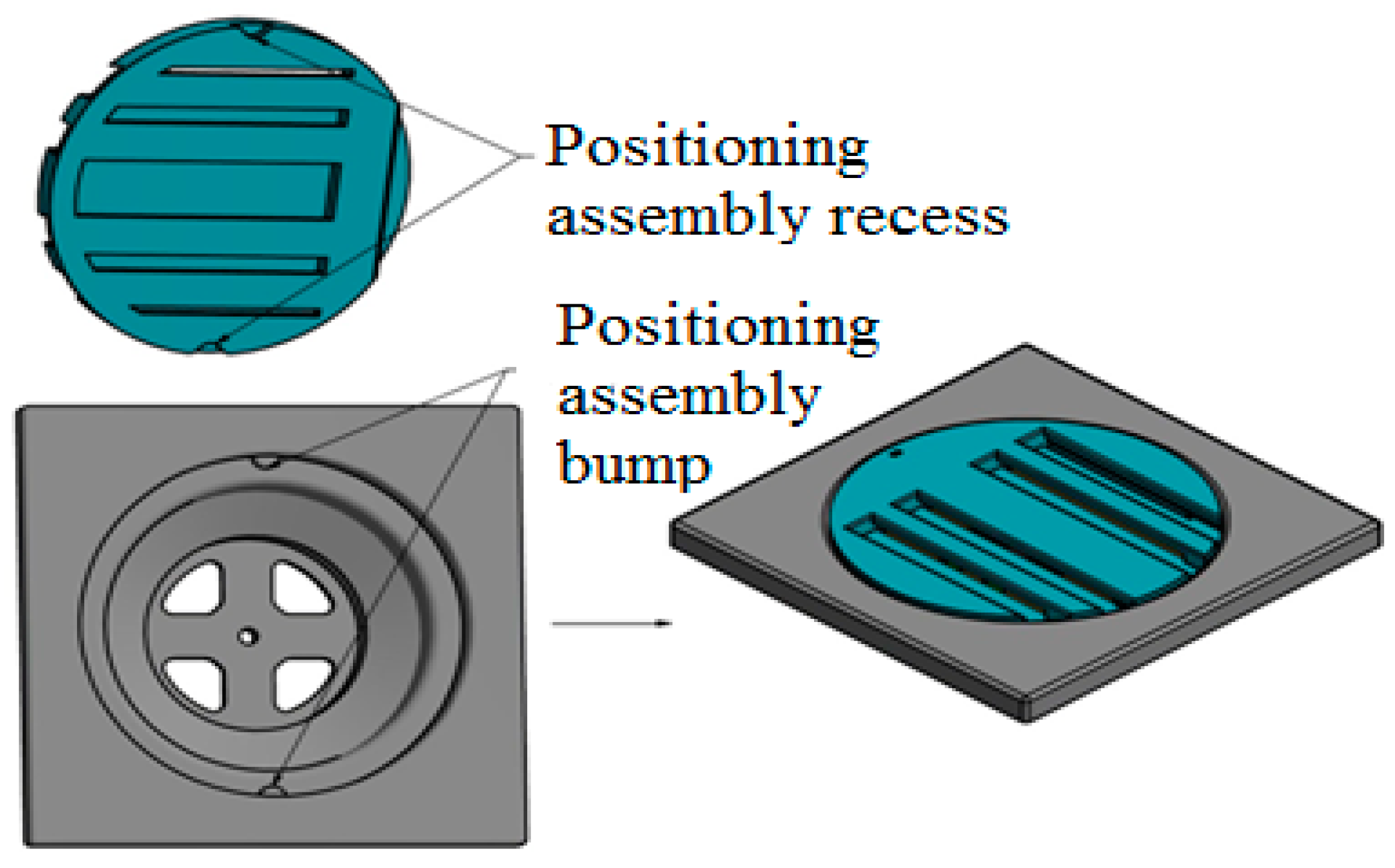 Positioning assembly recess

Positioning assembly bump