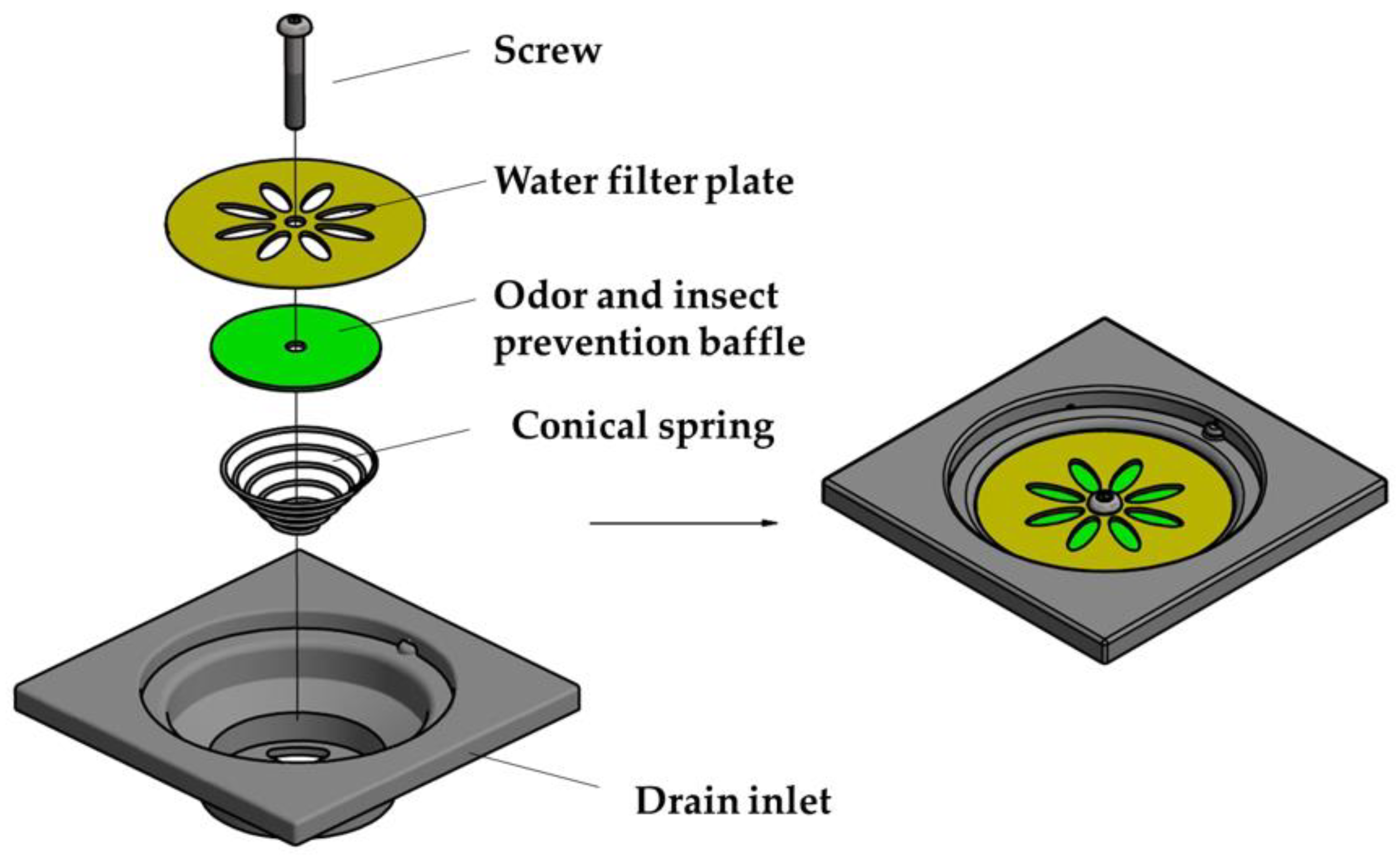 Screw

Water filter plate

Odor and insect prevention baffle

Conical spring

Drain inlet