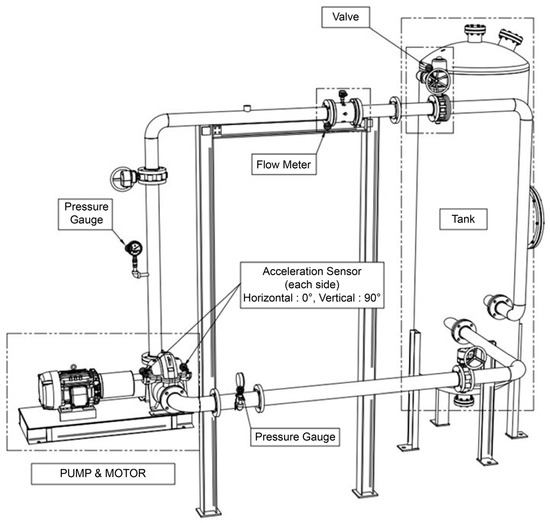 Valve

Flow Meter

Pressure Gauge

Tank

Acceleration Sensor (each side) Horizontal : 0°, Vertical : 90°

Pressure Gauge

PUMP & MOTOR