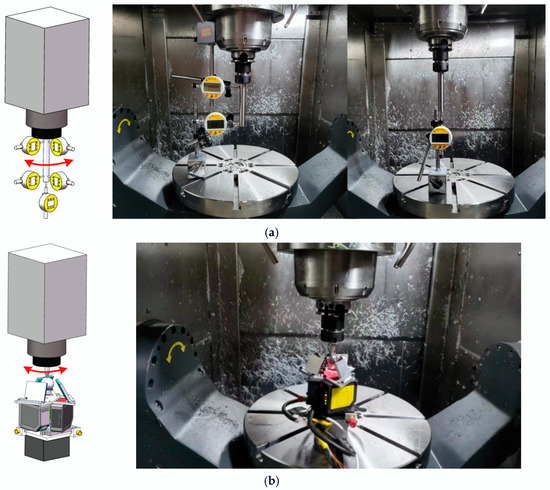 (a)

(b)