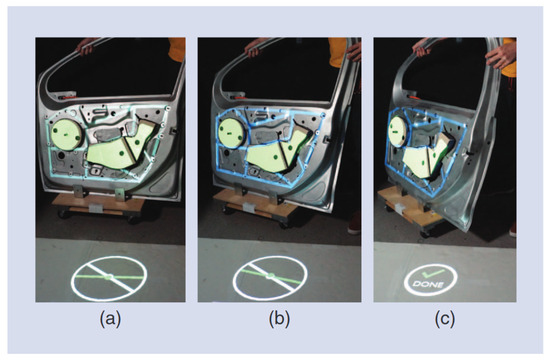 DONE

(a)

(b)

(c)