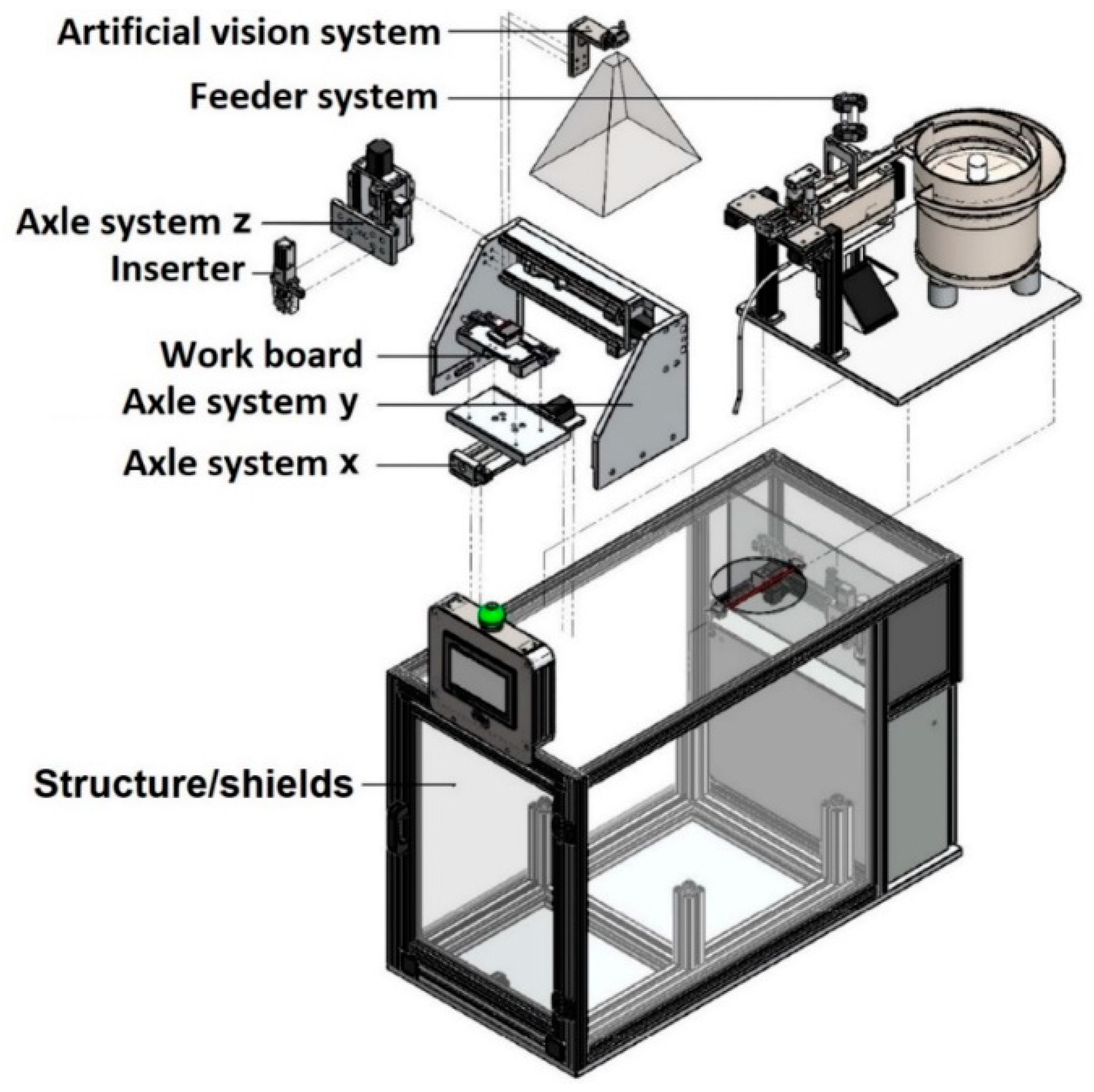 Artificial vision system
Feeder system
Axle system z
Inserter
Work board
Axle system y
Axle system x
Structure/shields